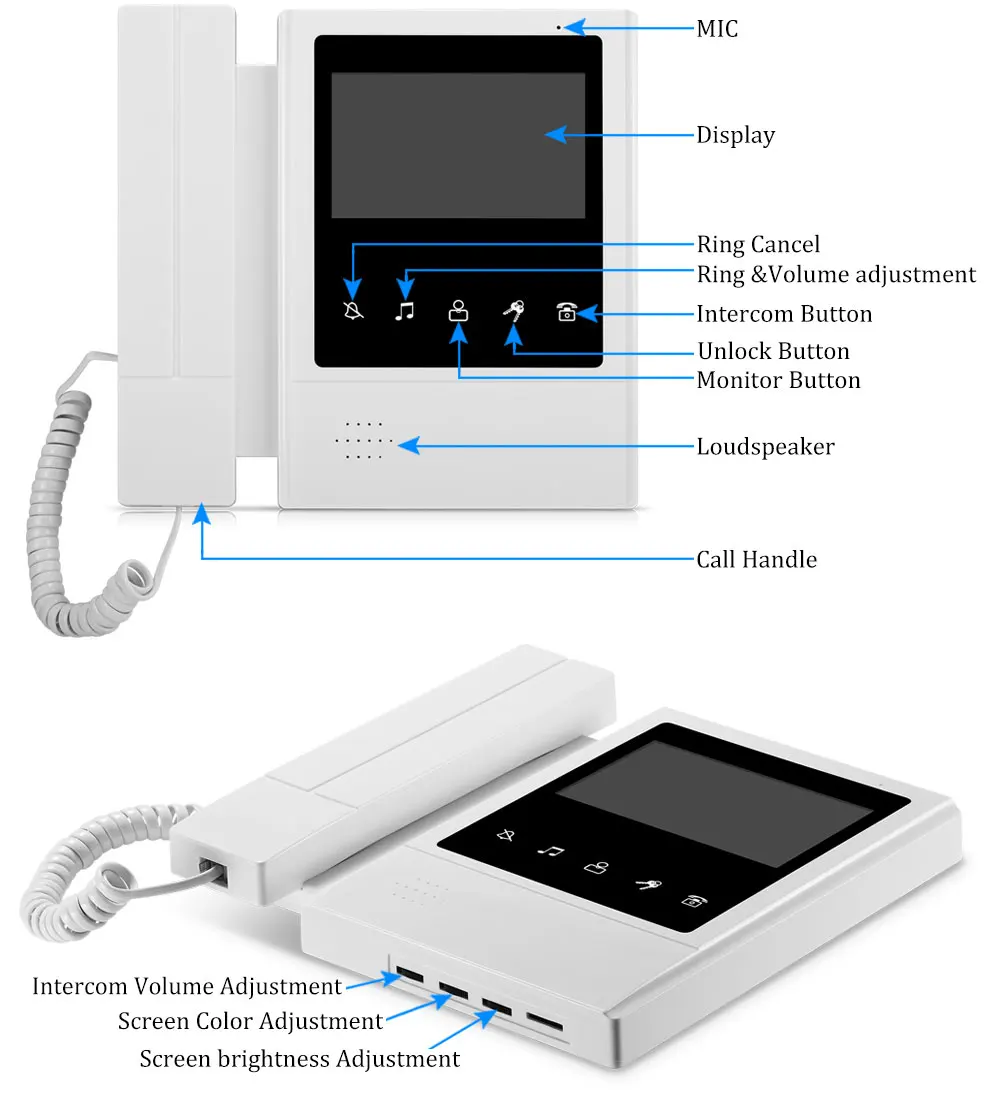 MIC

Display

Ring Cancel

Ring &Volume adjustment

Intercom Button

Unlock Button

Monitor Button

Loudspeaker

Call Handle

Intercom Volume Adjustment

Screen Color Adjustment

Screen brightness Adjustment