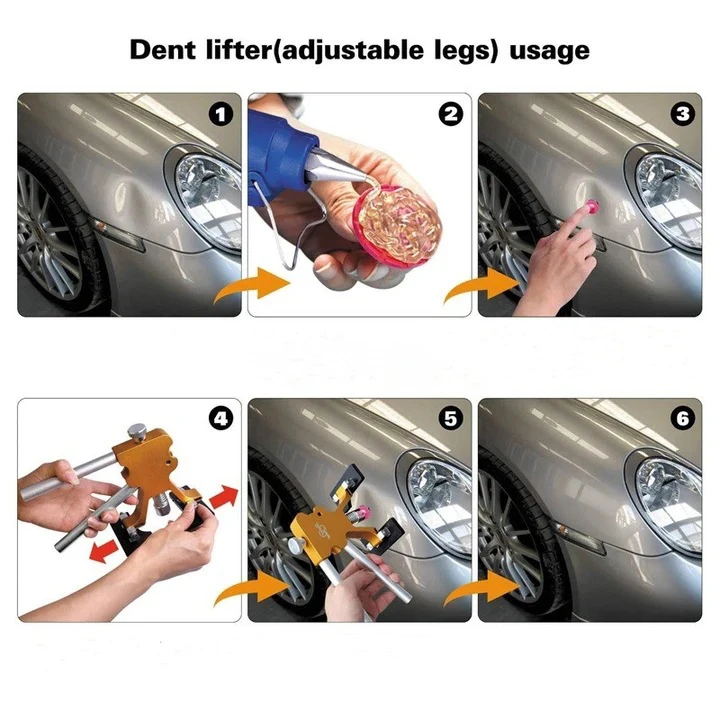 Dent lifter(adjustable legs) usage

1

2

3

4

5

6