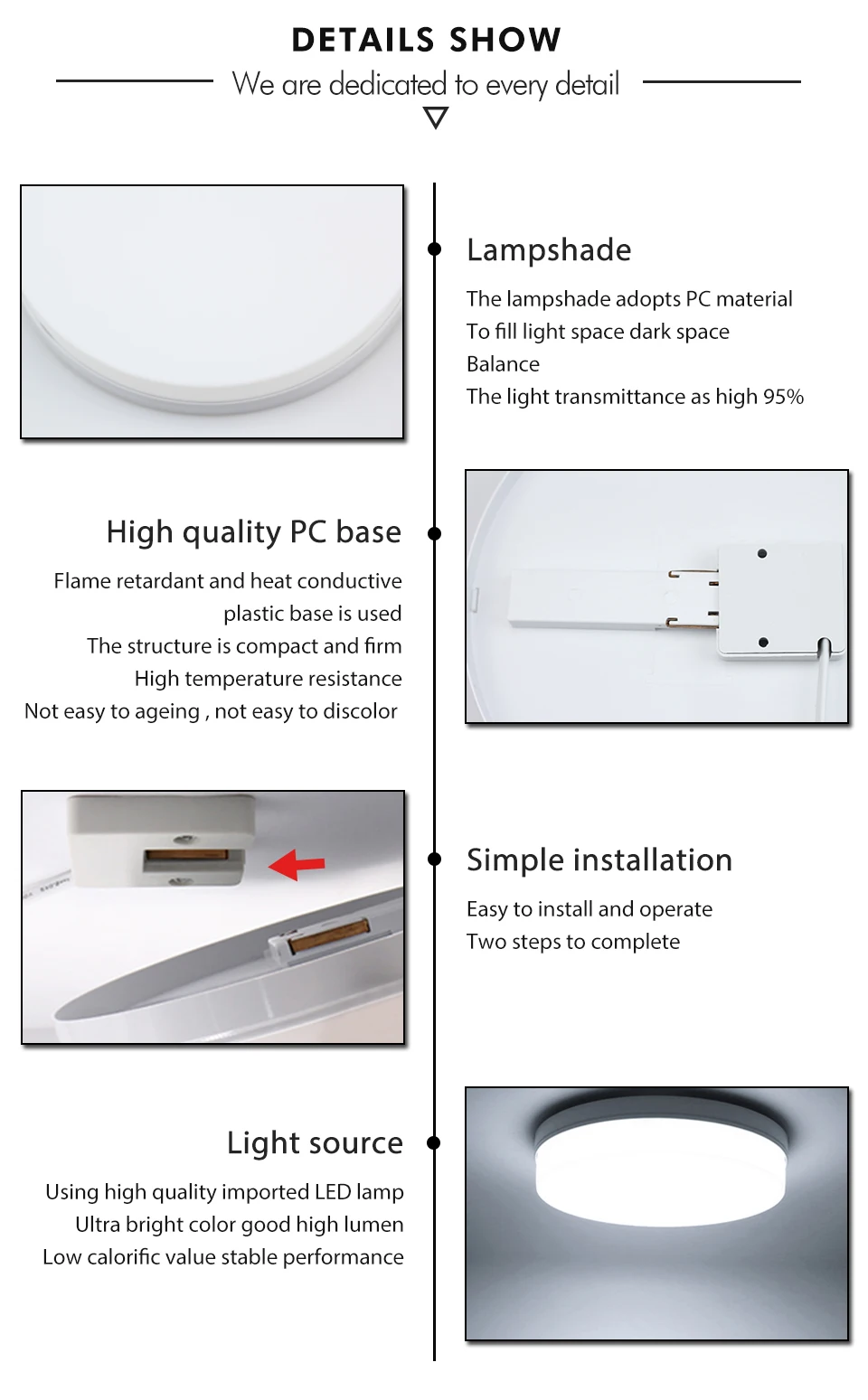 DETAILS SHOW

We are dedicated to every detail

Lampshade

The lampshade adopts PC material
To fill light space dark space
Balance
The light transmittance as high 95%

High quality PC base

Flame retardant and heat conductive plastic base is used
The structure is compact and firm
High temperature resistance
Not easy to ageing , not easy to discolor

Simple installation

Easy to install and operate
Two steps to complete

Light source

Using high quality imported LED lamp
Ultra bright color good high lumen
Low calorific value stable performance