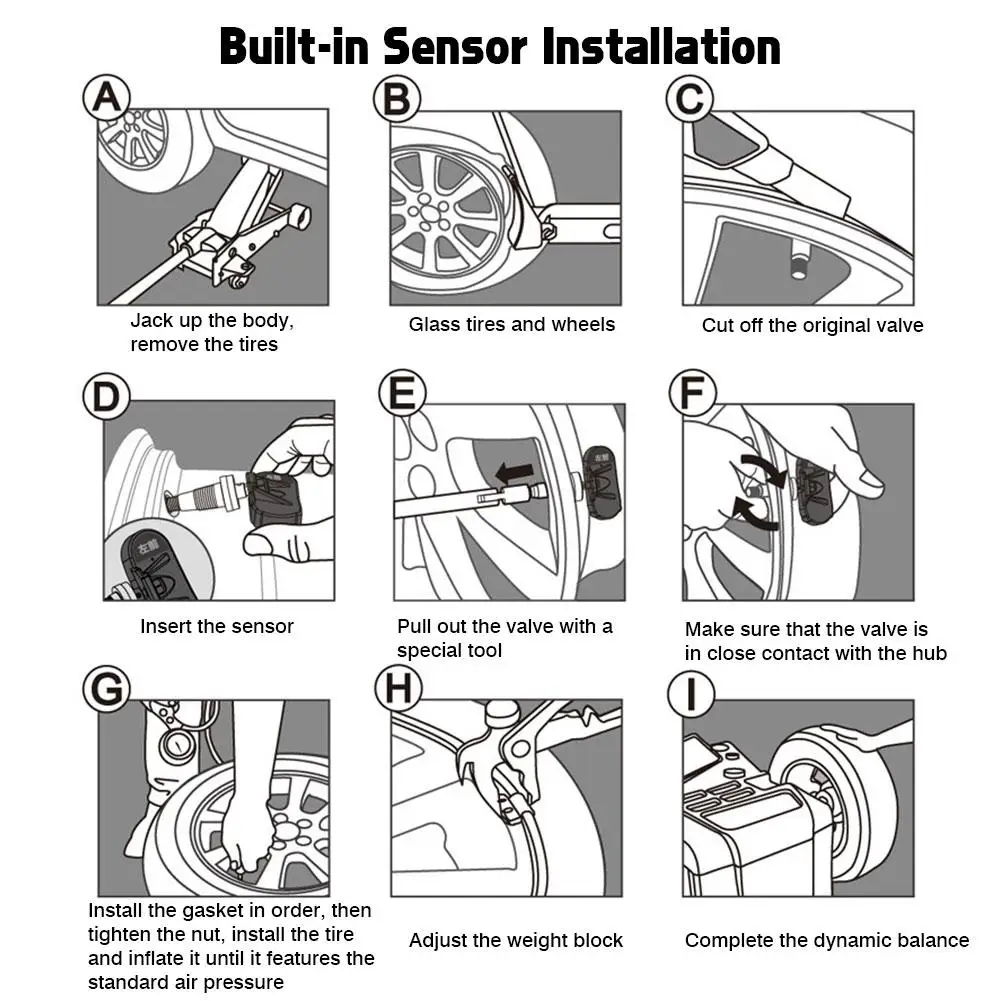 Built-in Sensor Installation

A
Jack up the body, remove the tires

B
Glass tires and wheels

C
Cut off the original valve

D
左前
Insert the sensor

E
Pull out the valve with a special tool

F
Make sure that the valve is in close contact with the hub

G
Install the gasket in order, then tighten the nut, install the tire and inflate it until it features the standard air pressure

H
Adjust the weight block

I
Complete the dynamic balance