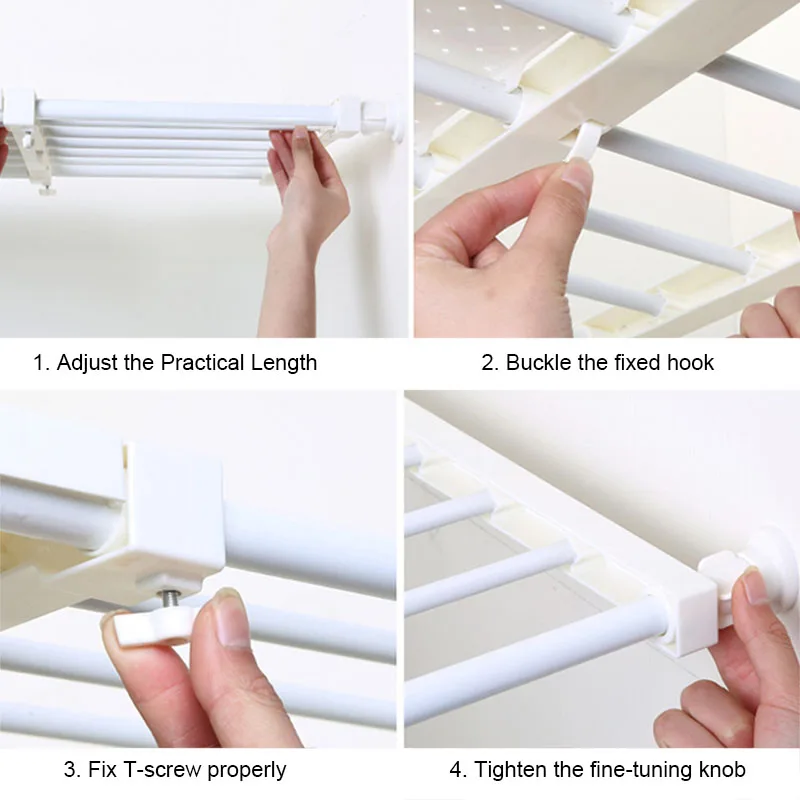 1. Adjust the Practical Length

2. Buckle the fixed hook

3. Fix T-screw properly

4. Tighten the fine-tuning knob