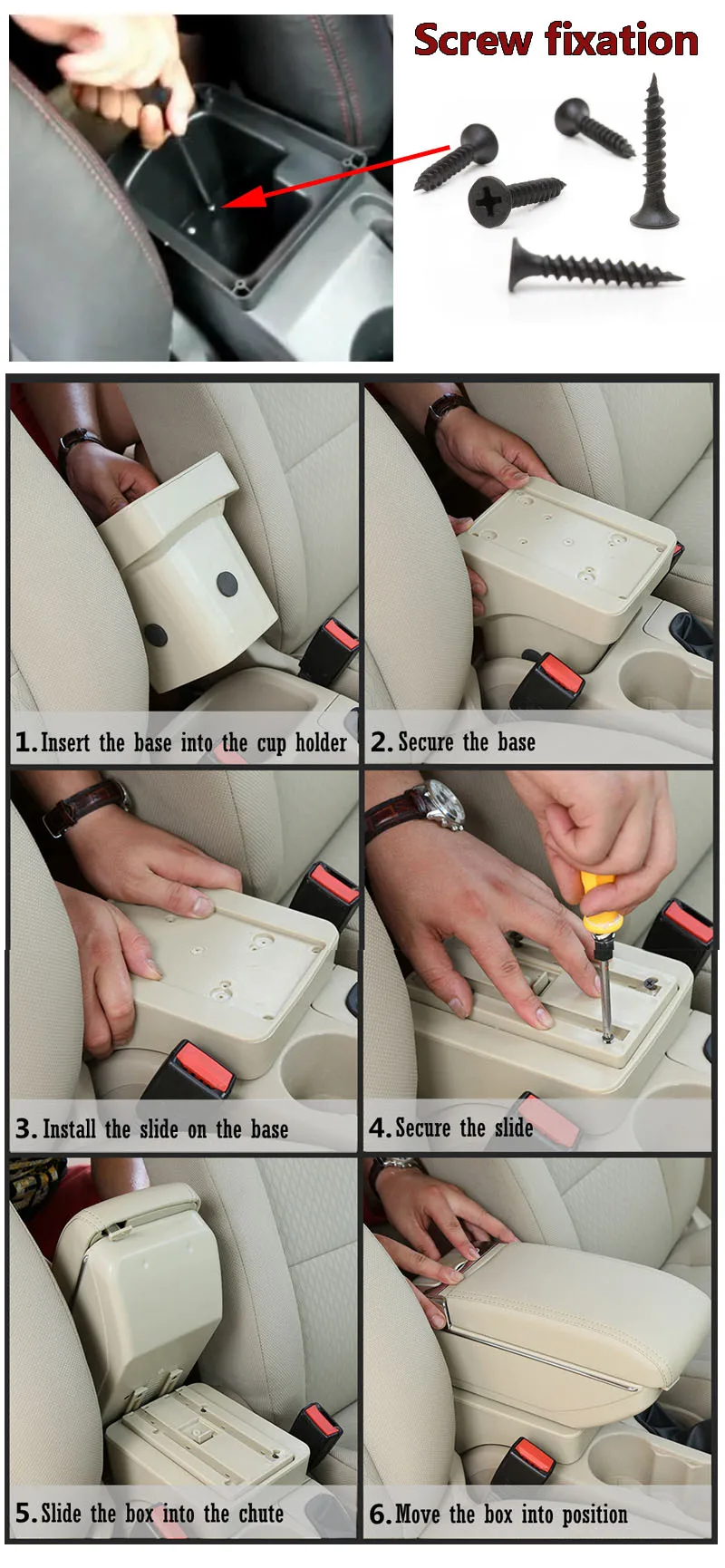 Screw fixation

1. Insert the base into the cup holder

2. Secure the base

3. Install the slide on the base

4. Secure the slide

5. Slide the box into the chute

6. Move the box into position