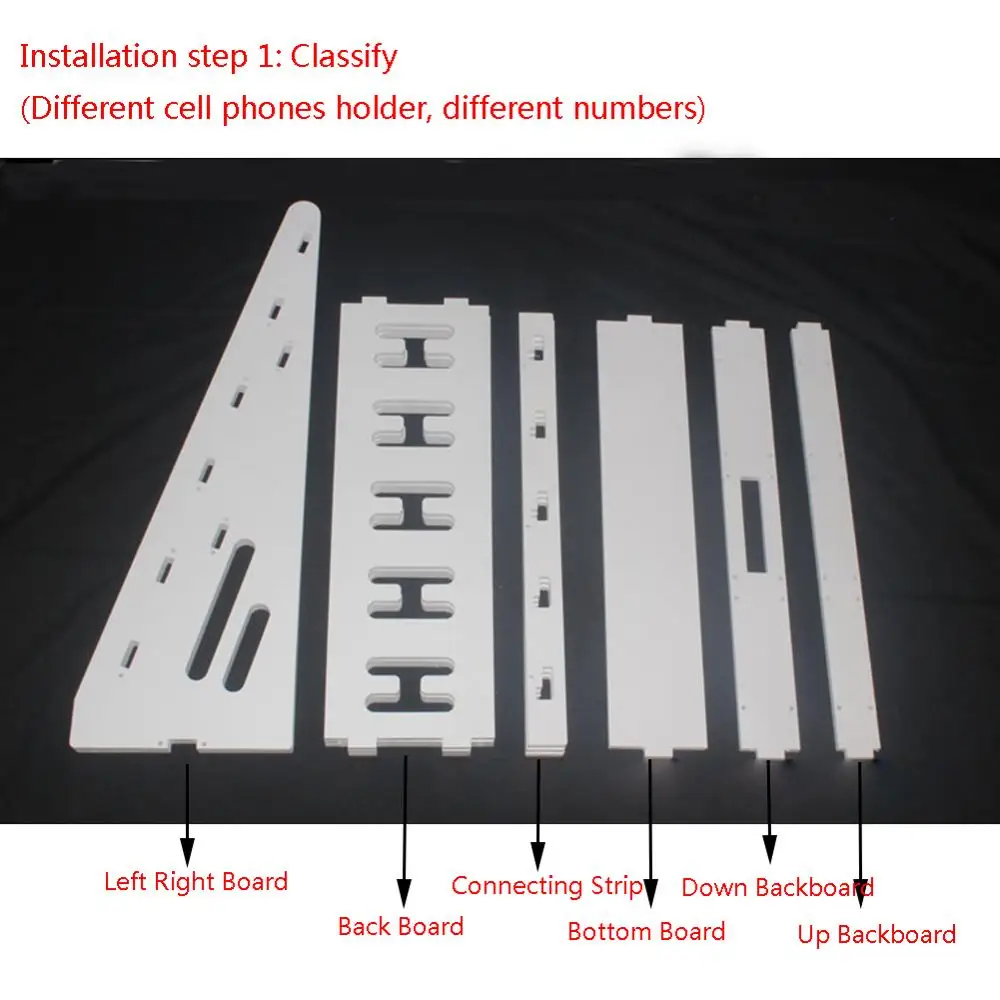 Installation step 1: Classify
(Different cell phones holder, different numbers)

Left Right Board

Back Board

Connecting Strip

Bottom Board

Down Backboard

Up Backboard