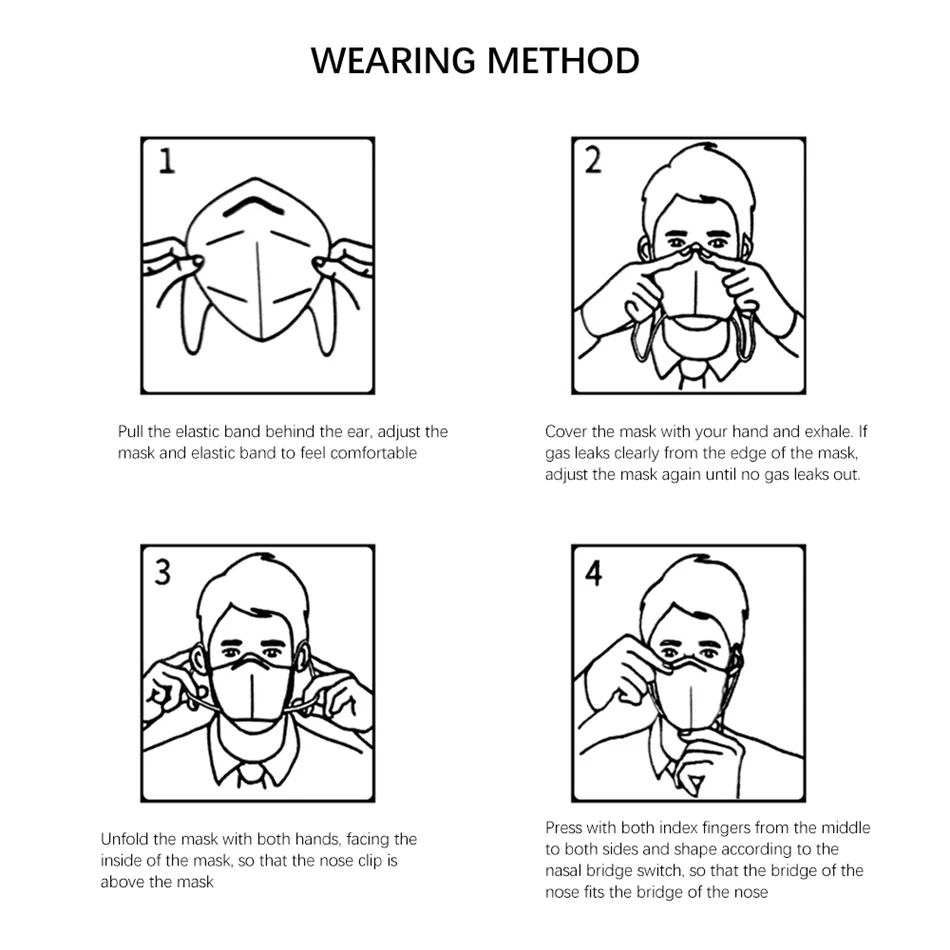 WEARING METHOD

1

Pull the elastic band behind the ear, adjust the mask and elastic band to feel comfortable

2

Cover the mask with your hand and exhale. If gas leaks clearly from the edge of the mask, adjust the mask again until no gas leaks out.

3

Unfold the mask with both hands, facing the inside of the mask, so that the nose clip is above the mask

4

Press with both index fingers from the middle to both sides and shape according to the nasal bridge switch, so that the bridge of the nose fits the bridge of the nose