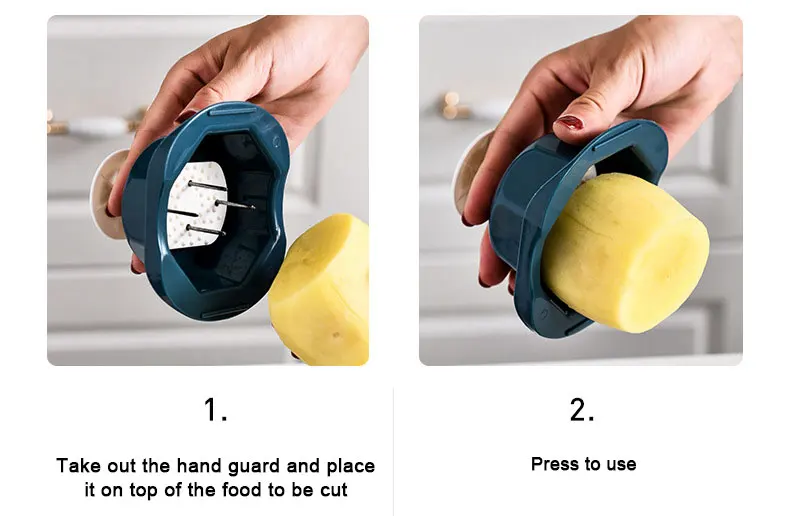 1.

Take out the hand guard and place it on top of the food to be cut

2.

Press to use