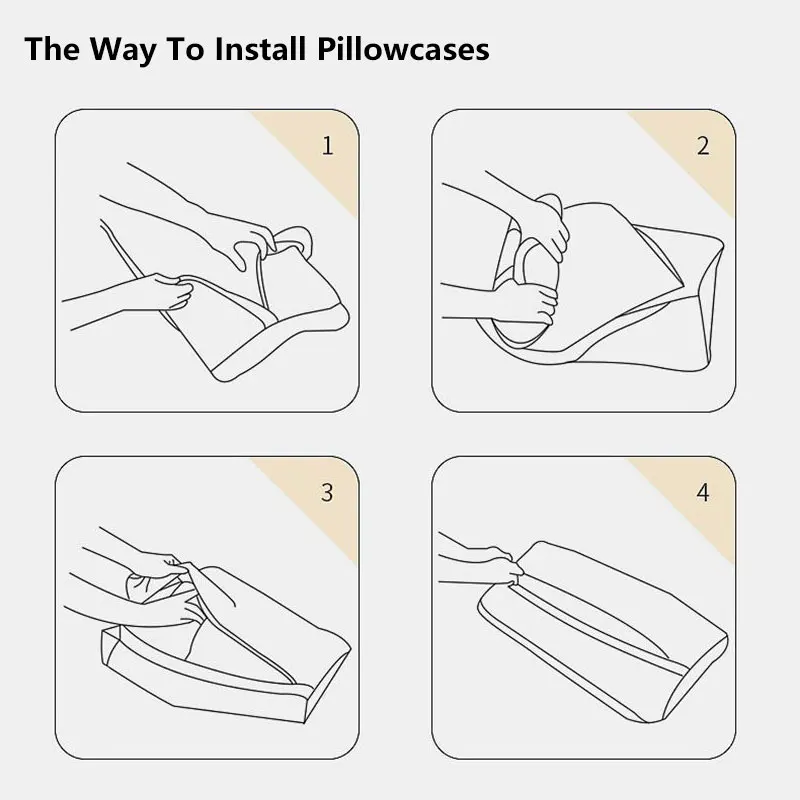 The Way To Install Pillowcases

1

2

3

4