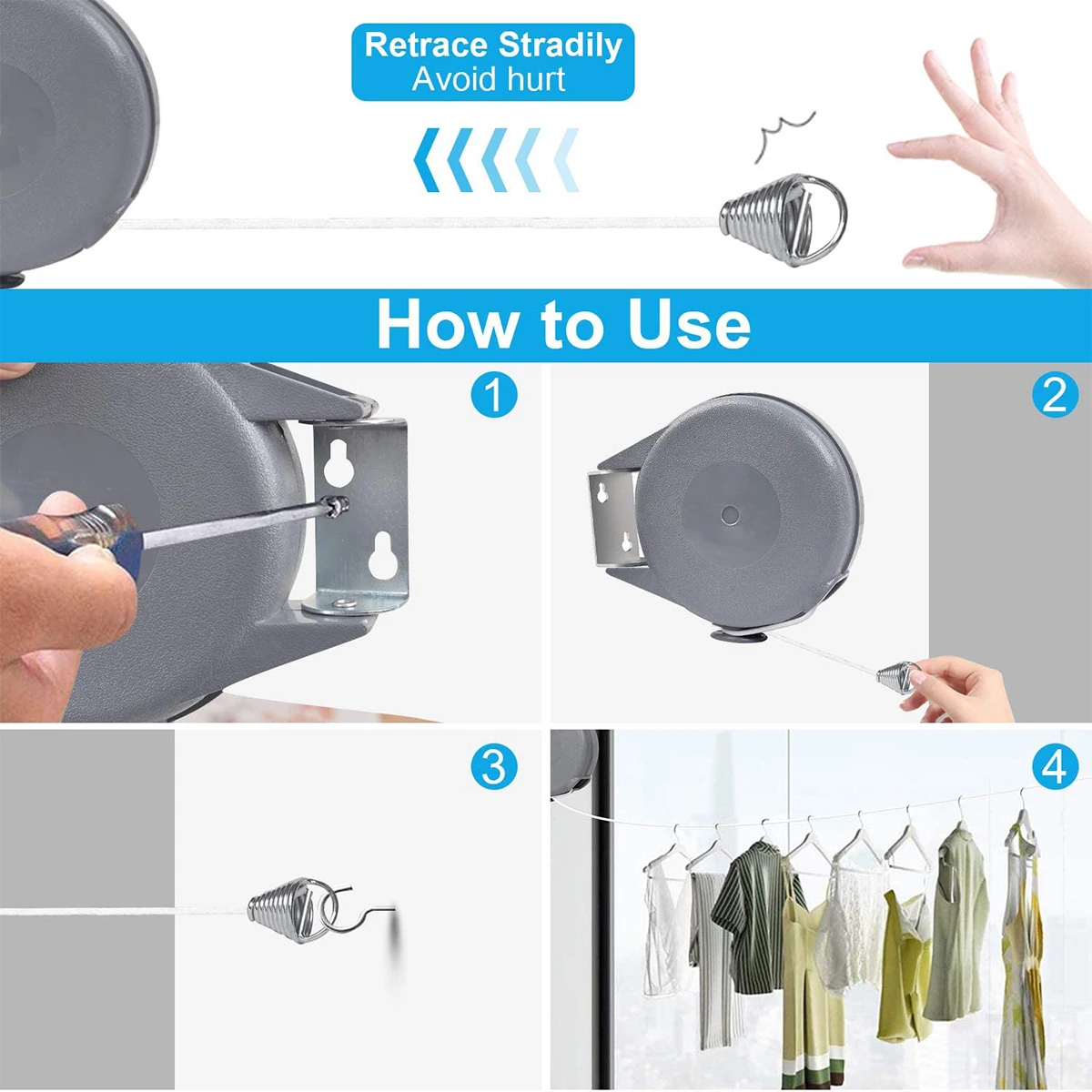 Retrace Stradily
Avoid hurt

How to Use

1

2

3

4