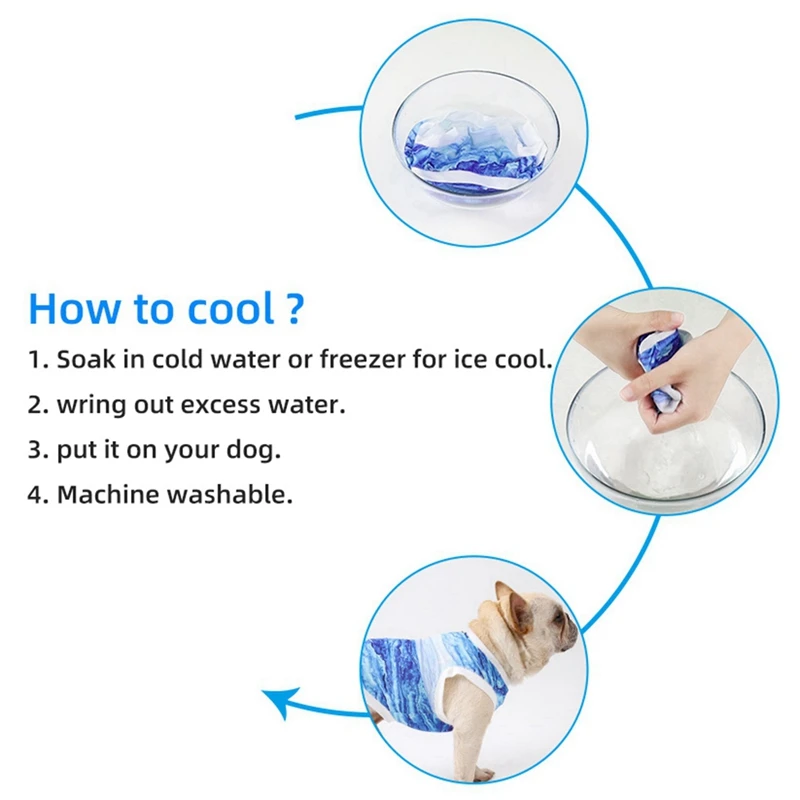 How to cool ?

1. Soak in cold water or freezer for ice cool.

2. wring out excess water.

3. put it on your dog.

4. Machine washable.