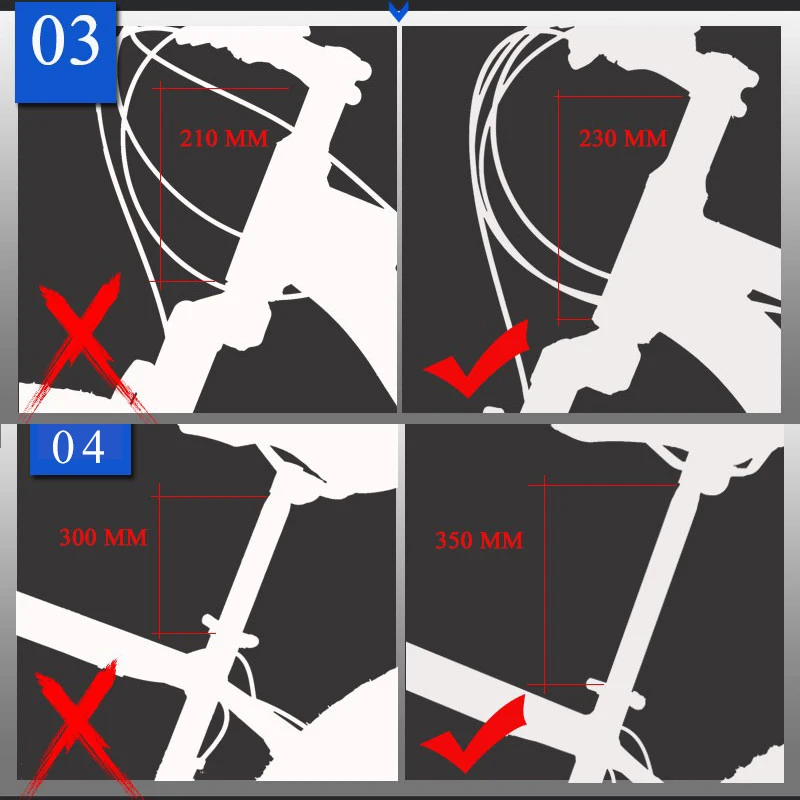 03

210 MM

230 MM

04

300 MM

350 MM