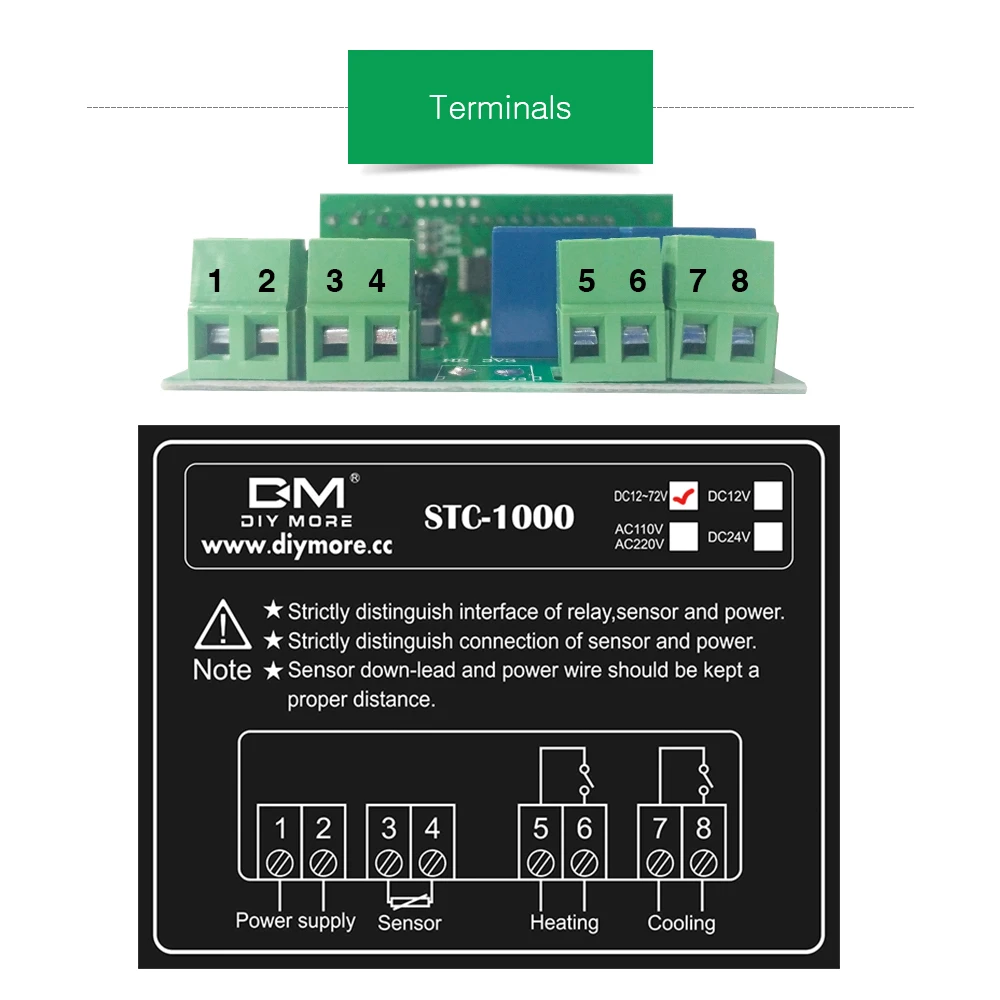 Terminals

1 2 3 4 5 6 7 8

DM®
DIY MORE
www.diymore.cc

STC-1000

DC12~72V ✓ DC12V
AC110V AC220V DC24V

Note
★ Strictly distinguish interface of relay,sensor and power.
★ Strictly distinguish connection of sensor and power.
★ Sensor down-lead and power wire should be kept a proper distance.

1 2 3 4 5 6 7 8

Power supply Sensor Heating Cooling