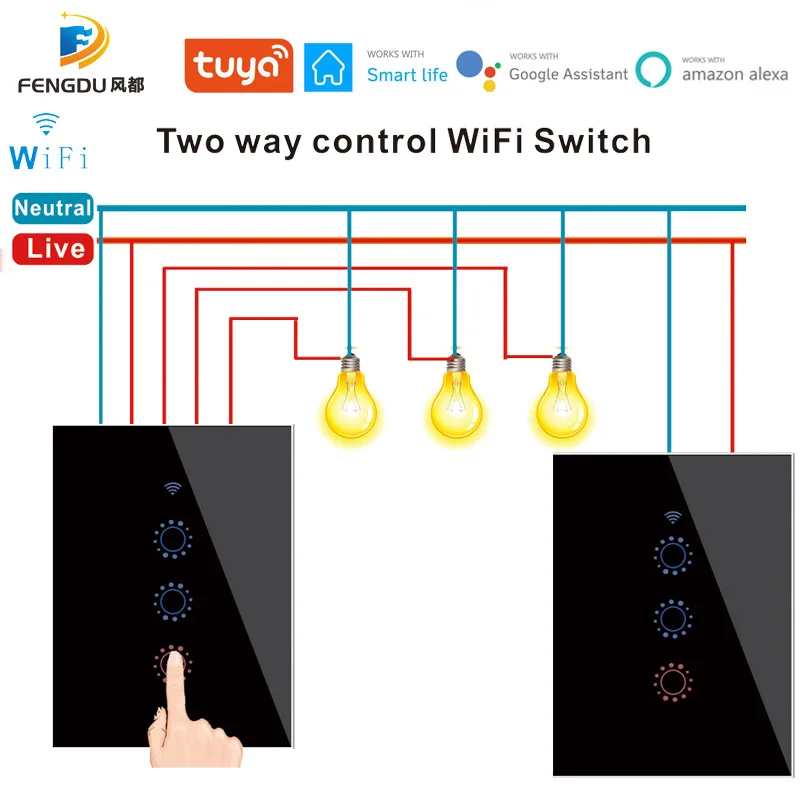 FENGDU 风都

tuya

WORKS WITH
Smart life

WORKS WITH
Google Assistant

WORKS WITH
amazon alexa

WiFi

Two way control WiFi Switch

Neutral

Live