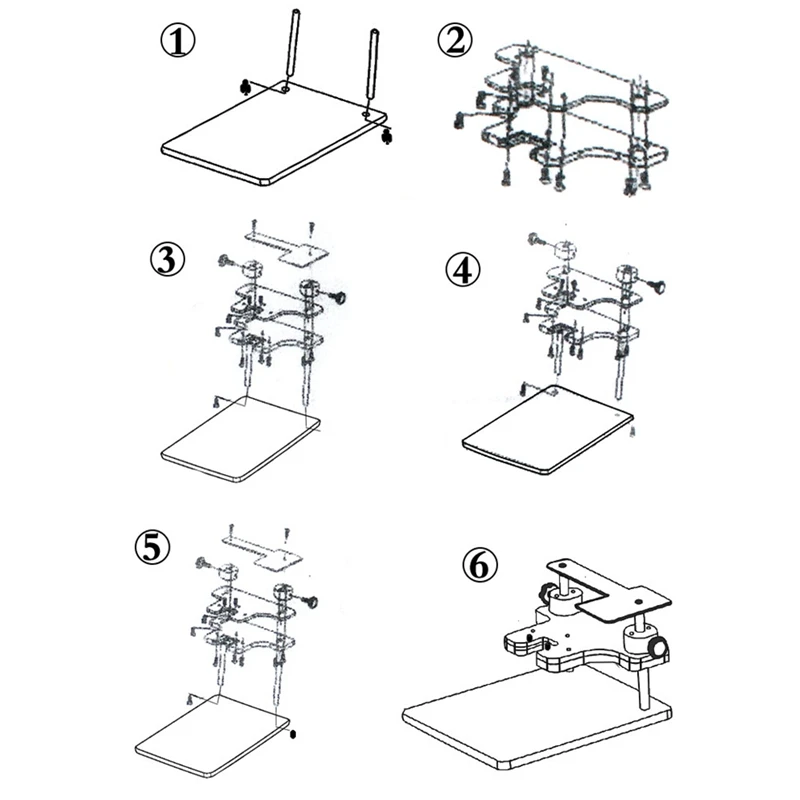 ①
②
③
④
⑤
⑥