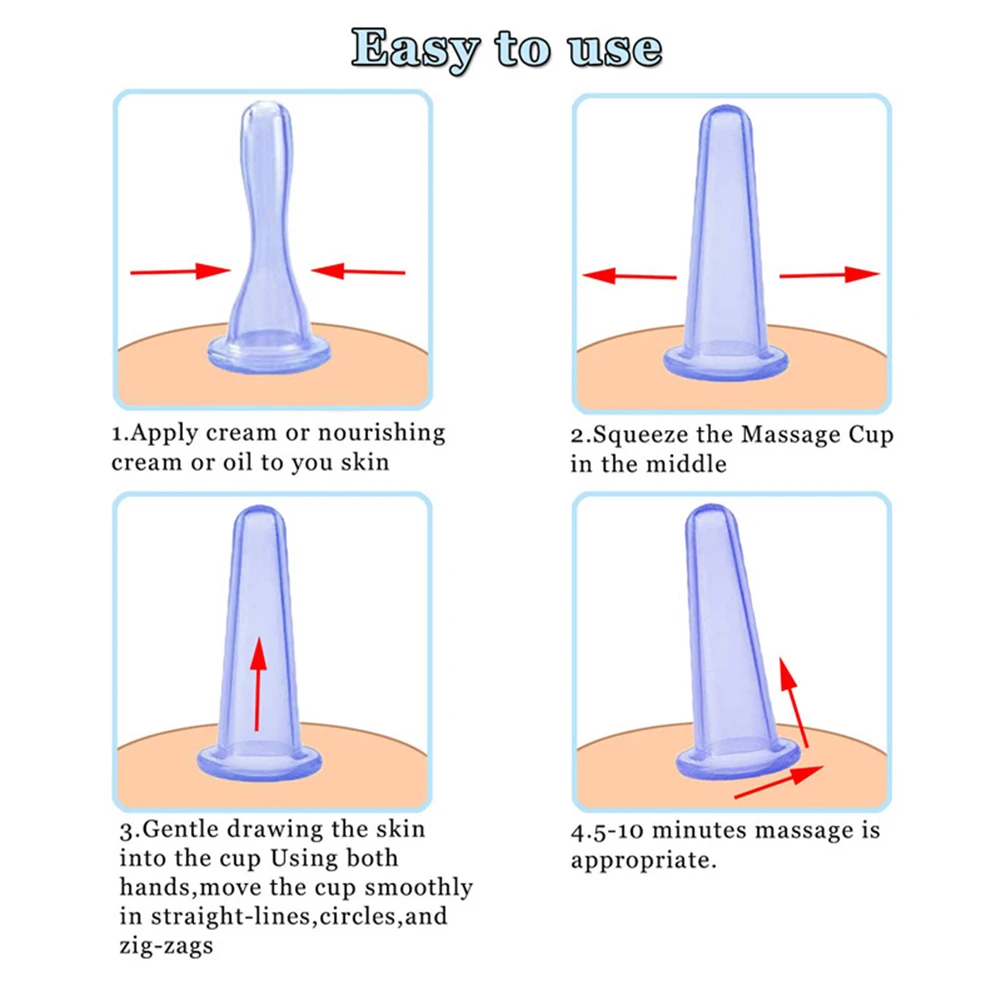 Easy to use

1.Apply cream or nourishing cream or oil to you skin

2.Squeeze the Massage Cup in the middle

3.Gentle drawing the skin into the cup Using both hands,move the cup smoothly in straight-lines,circles,and zig-zags

4.5-10 minutes massage is appropriate.