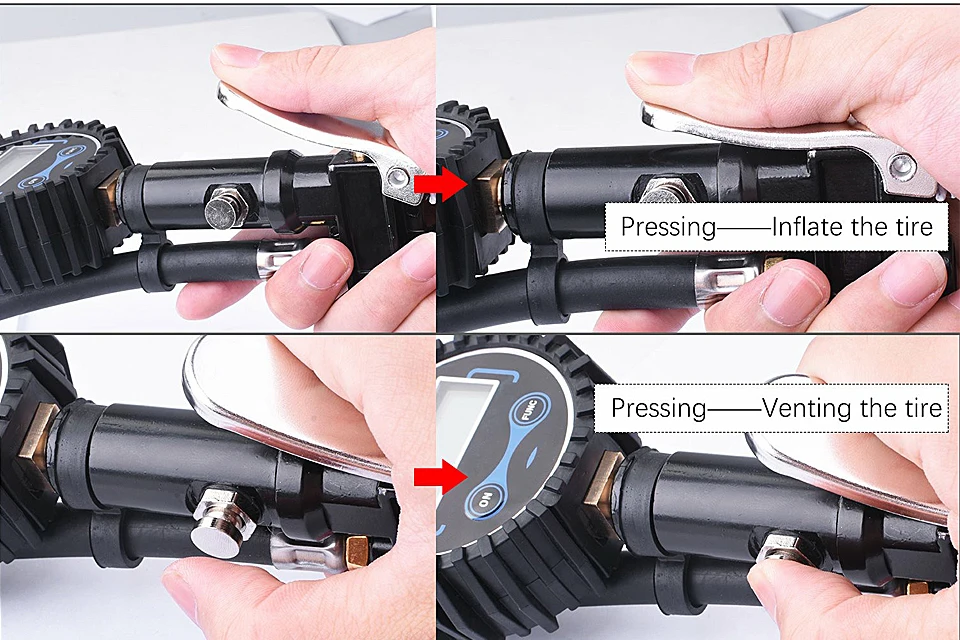 Pressing——Inflate the tire

Pressing——Venting the tire

FUNC

ON