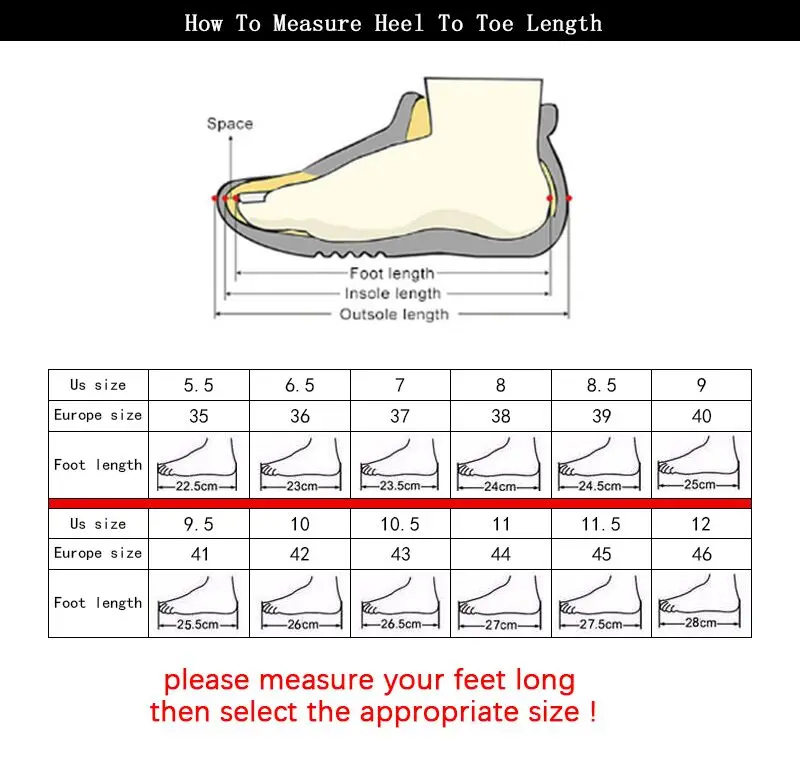 How To Measure Heel To Toe Length

Space

Foot length
Insole length
Outsole length

| Us size | 5.5 | 6.5 | 7 | 8 | 8.5 | 9 |
|---|---|---|---|---|---|---|
| Europe size | 35 | 36 | 37 | 38 | 39 | 40 |
| Foot length | 22.5cm | 23cm | 23.5cm | 24cm | 24.5cm | 25cm |

| Us size | 9.5 | 10 | 10.5 | 11 | 11.5 | 12 |
|---|---|---|---|---|---|---|
| Europe size | 41 | 42 | 43 | 44 | 45 | 46 |
| Foot length | 25.5cm | 26cm | 26.5cm | 27cm | 27.5cm | 28cm |

please measure your feet long
then select the appropriate size !