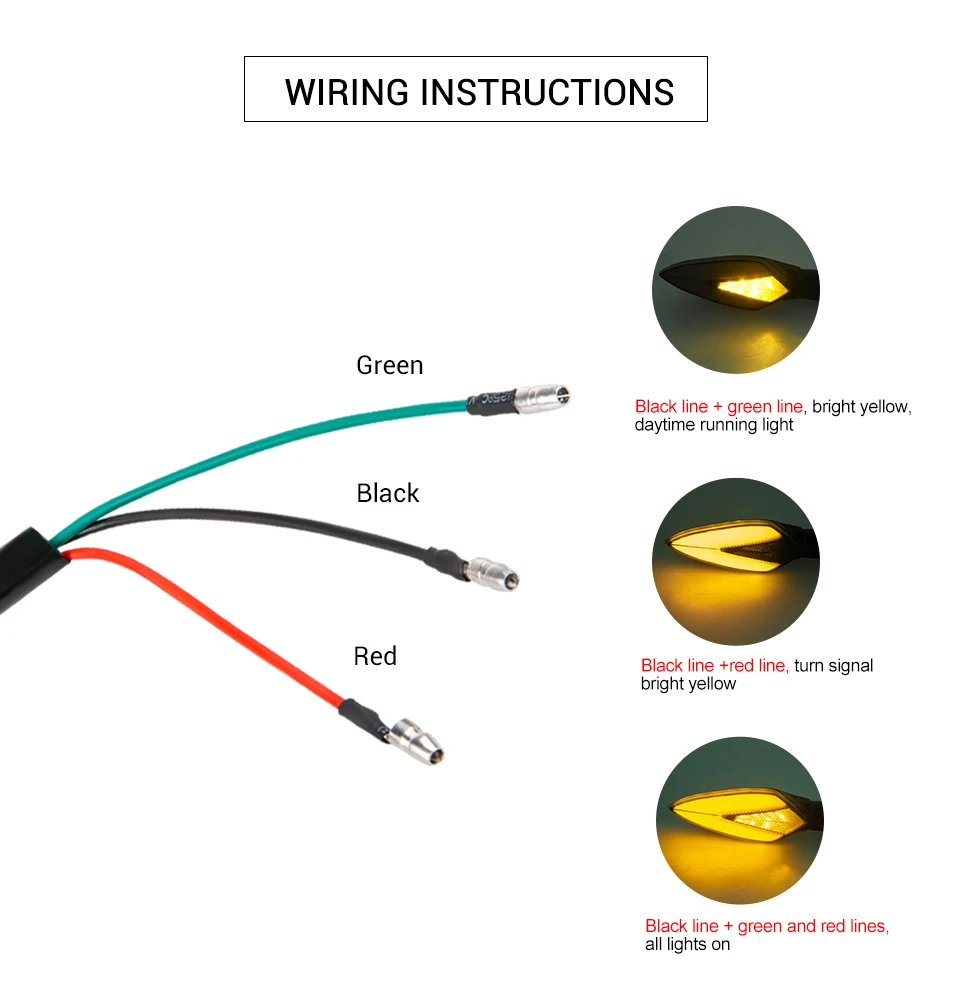 WIRING INSTRUCTIONS

Green

Black

Red

Black line + green line, bright yellow, daytime running light

Black line +red line, turn signal bright yellow

Black line + green and red lines, all lights on