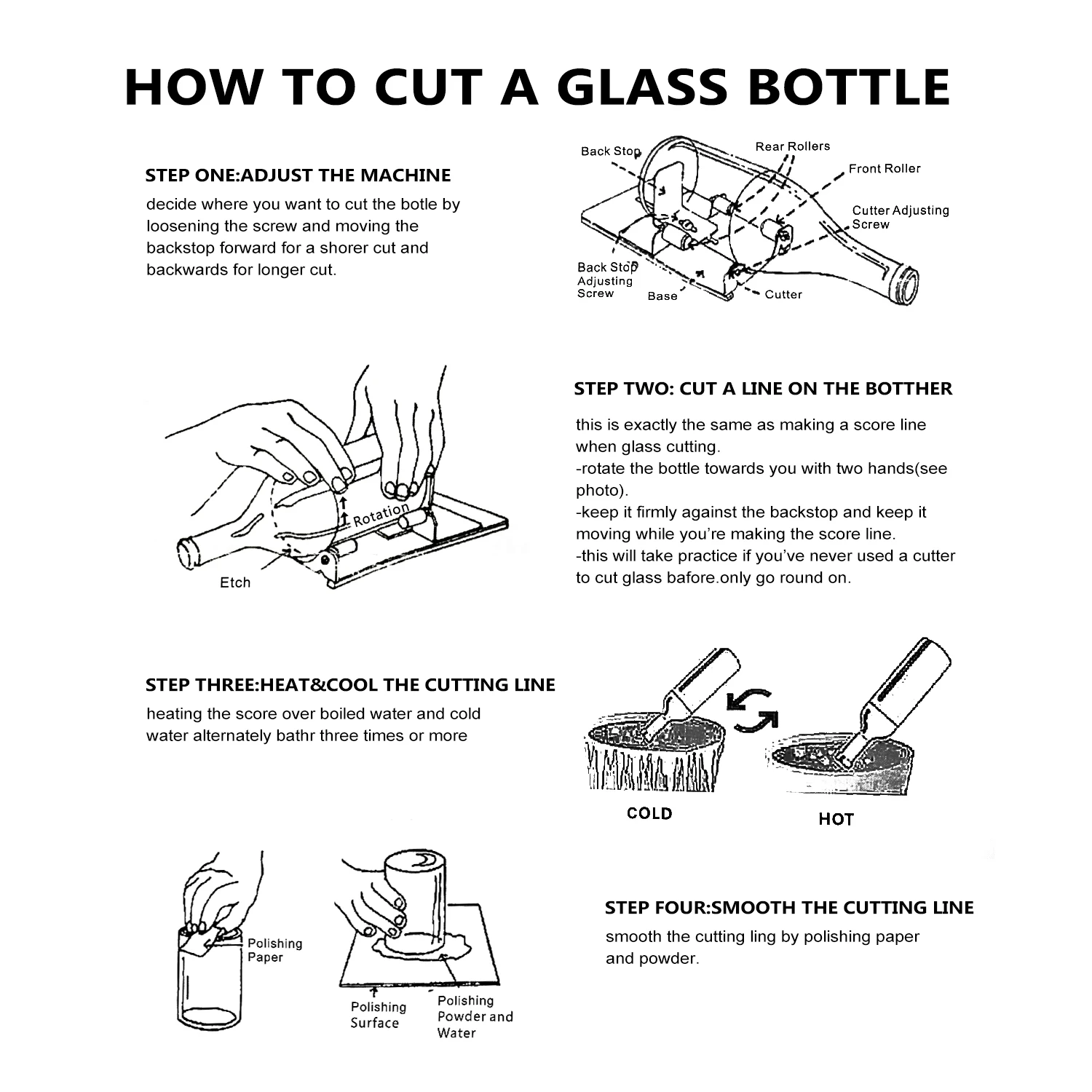 HOW TO CUT A GLASS BOTTLE

STEP ONE:ADJUST THE MACHINE

decide where you want to cut the botle by loosening the screw and moving the backstop forward for a shorer cut and backwards for longer cut.

Back Stop
Rear Rollers
Front Roller
Cutter Adjusting Screw
Back Stop Adjusting Screw
Base
Cutter

Rotation
Etch

STEP TWO: CUT A LINE ON THE BOTTHER

this is exactly the same as making a score line when glass cutting.
-rotate the bottle towards you with two hands(see photo).
-keep it firmly against the backstop and keep it moving while you're making the score line.
-this will take practice if you've never used a cutter to cut glass bafore.only go round on.

STEP THREE:HEAT&COOL THE CUTTING LINE

heating the score over boiled water and cold water alternately bathr three times or more

COLD
HOT

Polishing Paper
Polishing Surface
Polishing Powder and Water

STEP FOUR:SMOOTH THE CUTTING LINE

smooth the cutting ling by polishing paper and powder.