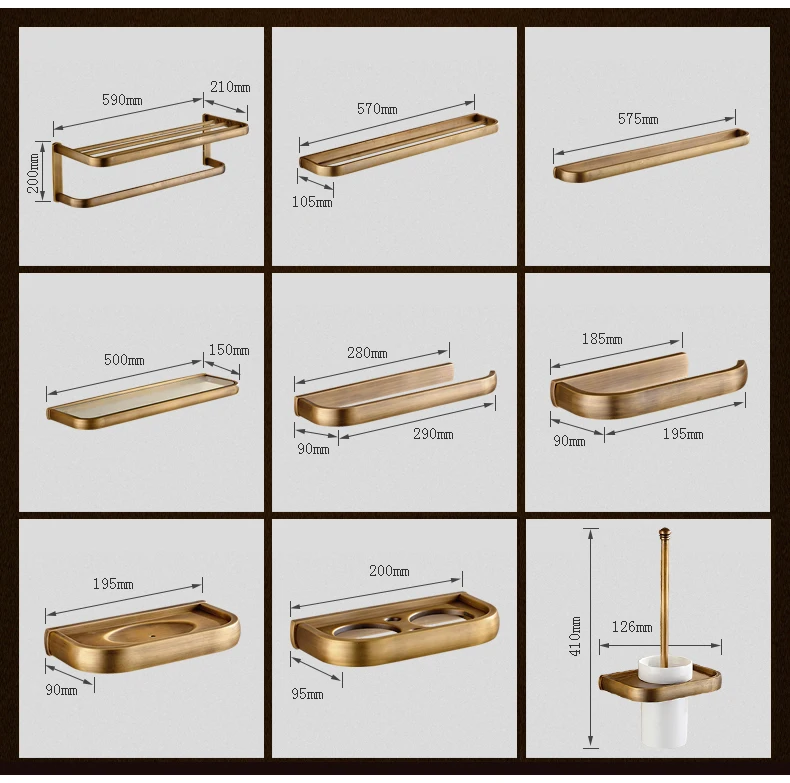 590mm
210mm
200mm

570mm
105mm

575mm

500mm
150mm

280mm
90mm
290mm

185mm
90mm
195mm

195mm
90mm

200mm
95mm

410mm
126mm