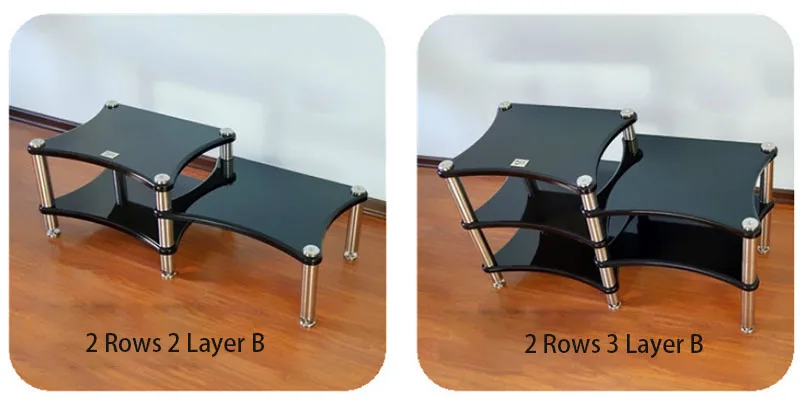 2 Rows 2 Layer B

2 Rows 3 Layer B