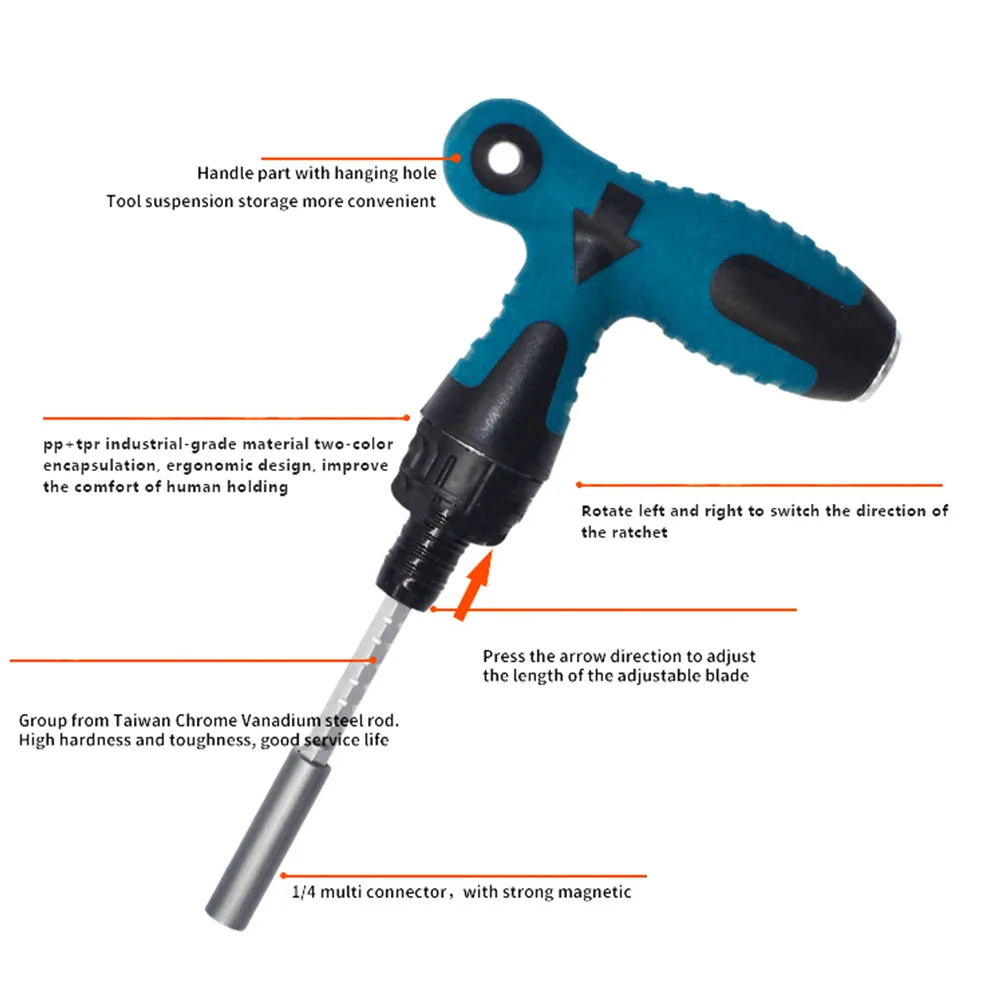 Handle part with hanging hole
Tool suspension storage more convenient

pp+tpr industrial-grade material two-color encapsulation, ergonomic design, improve the comfort of human holding

Rotate left and right to switch the direction of the ratchet

Press the arrow direction to adjust the length of the adjustable blade

Group from Taiwan Chrome Vanadium steel rod. High hardness and toughness, good service life

1/4 multi connector，with strong magnetic