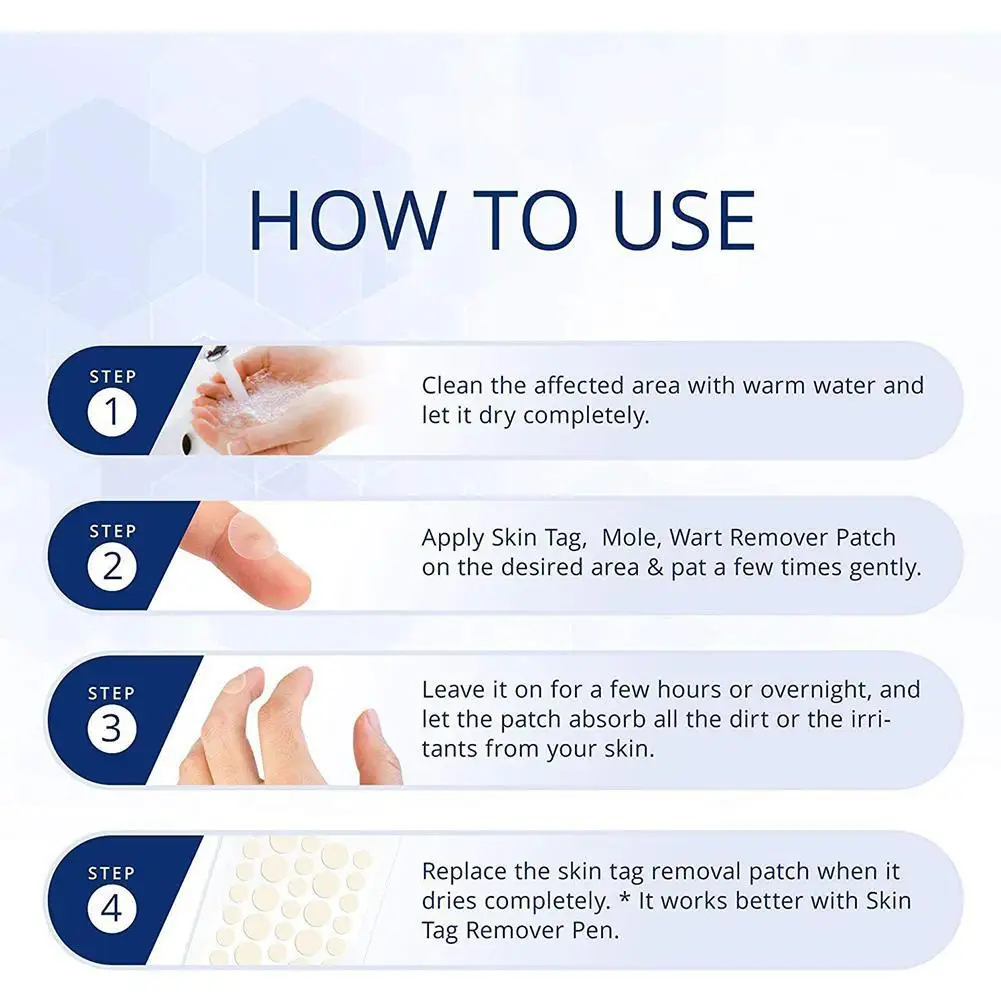 HOW TO USE

STEP 1

Clean the affected area with warm water and let it dry completely.

STEP 2

Apply Skin Tag, Mole, Wart Remover Patch on the desired area & pat a few times gently.

STEP 3

Leave it on for a few hours or overnight, and let the patch absorb all the dirt or the irritants from your skin.

STEP 4

Replace the skin tag removal patch when it dries completely. * It works better with Skin Tag Remover Pen.