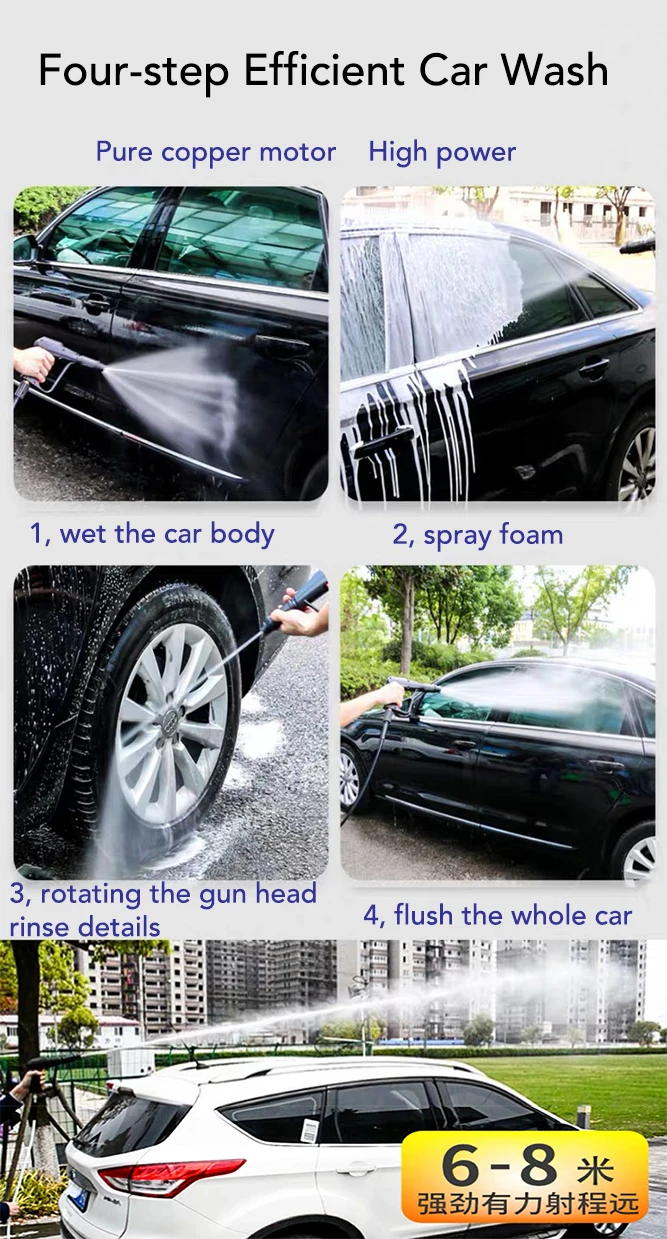 Four-step Efficient Car Wash

Pure copper motor High power

1, wet the car body

2, spray foam

3, rotating the gun head rinse details

4, flush the whole car

6-8 米
强劲有力射程远