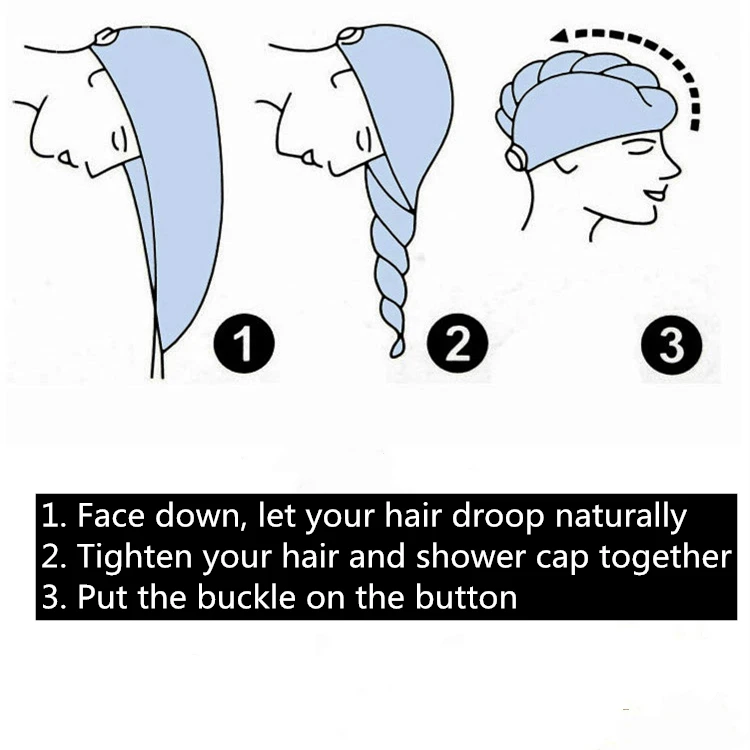 1

2

3

1. Face down, let your hair droop naturally
2. Tighten your hair and shower cap together
3. Put the buckle on the button