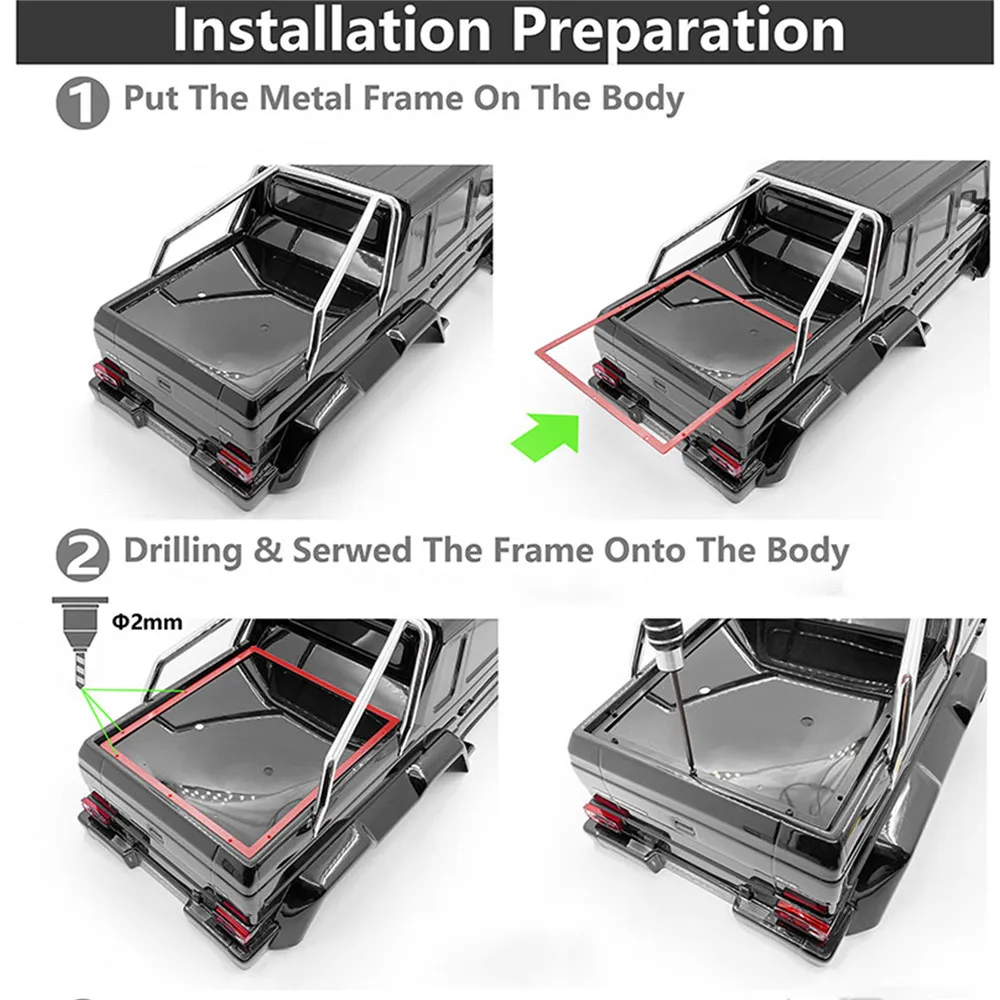 Installation Preparation

1 Put The Metal Frame On The Body

2 Drilling & Serwed The Frame Onto The Body

Φ2mm