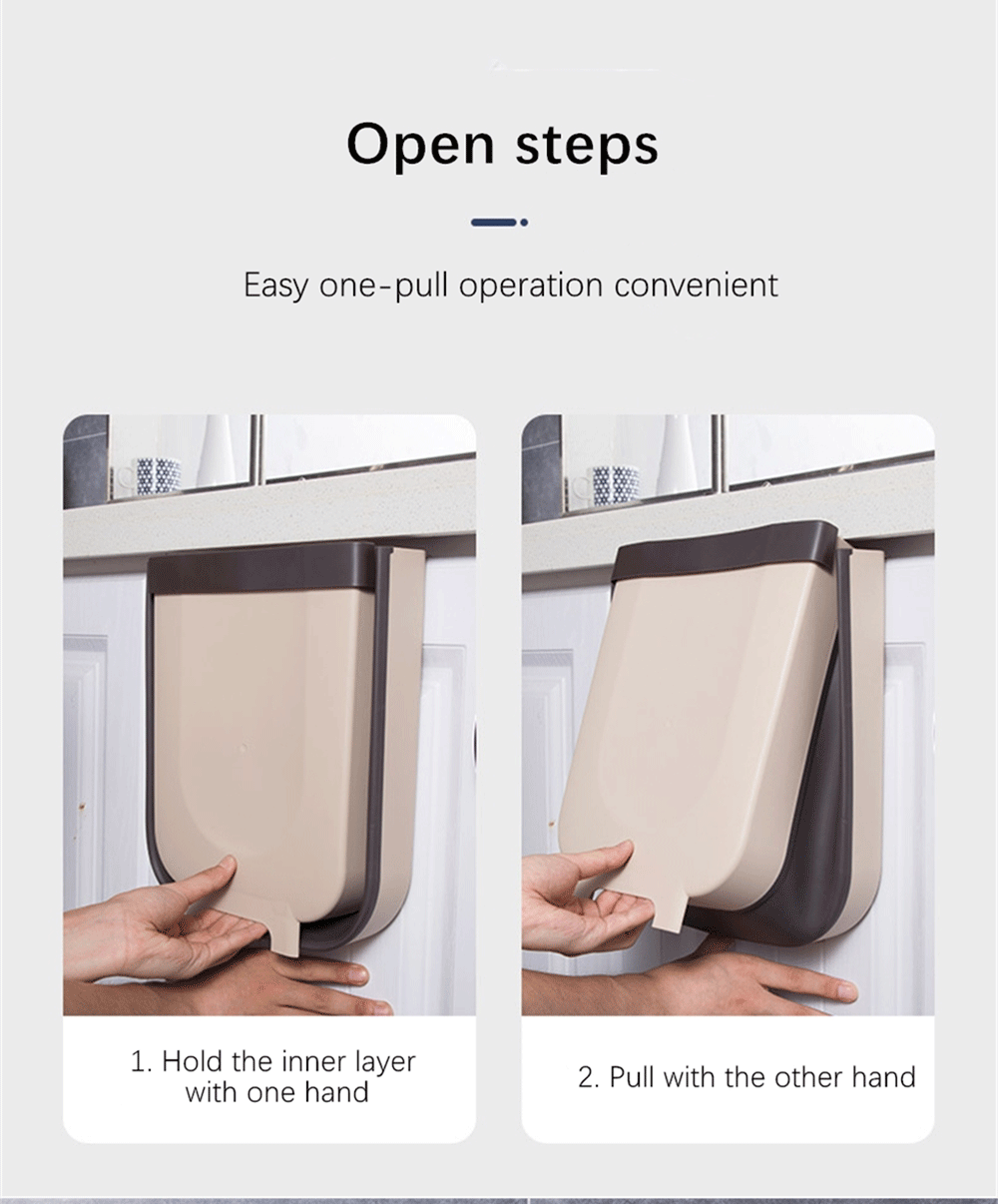 Open steps

Easy one-pull operation convenient

1. Hold the inner layer with one hand

2. Pull with the other hand