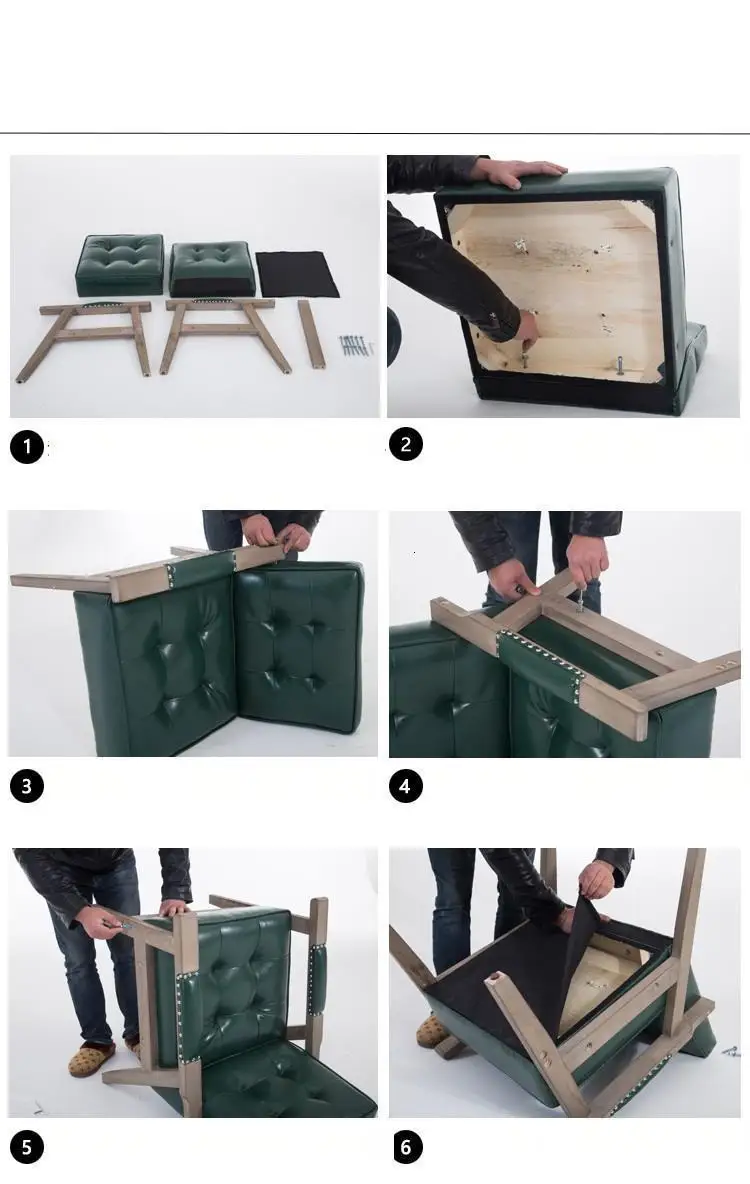 1

2

3

4

5

6