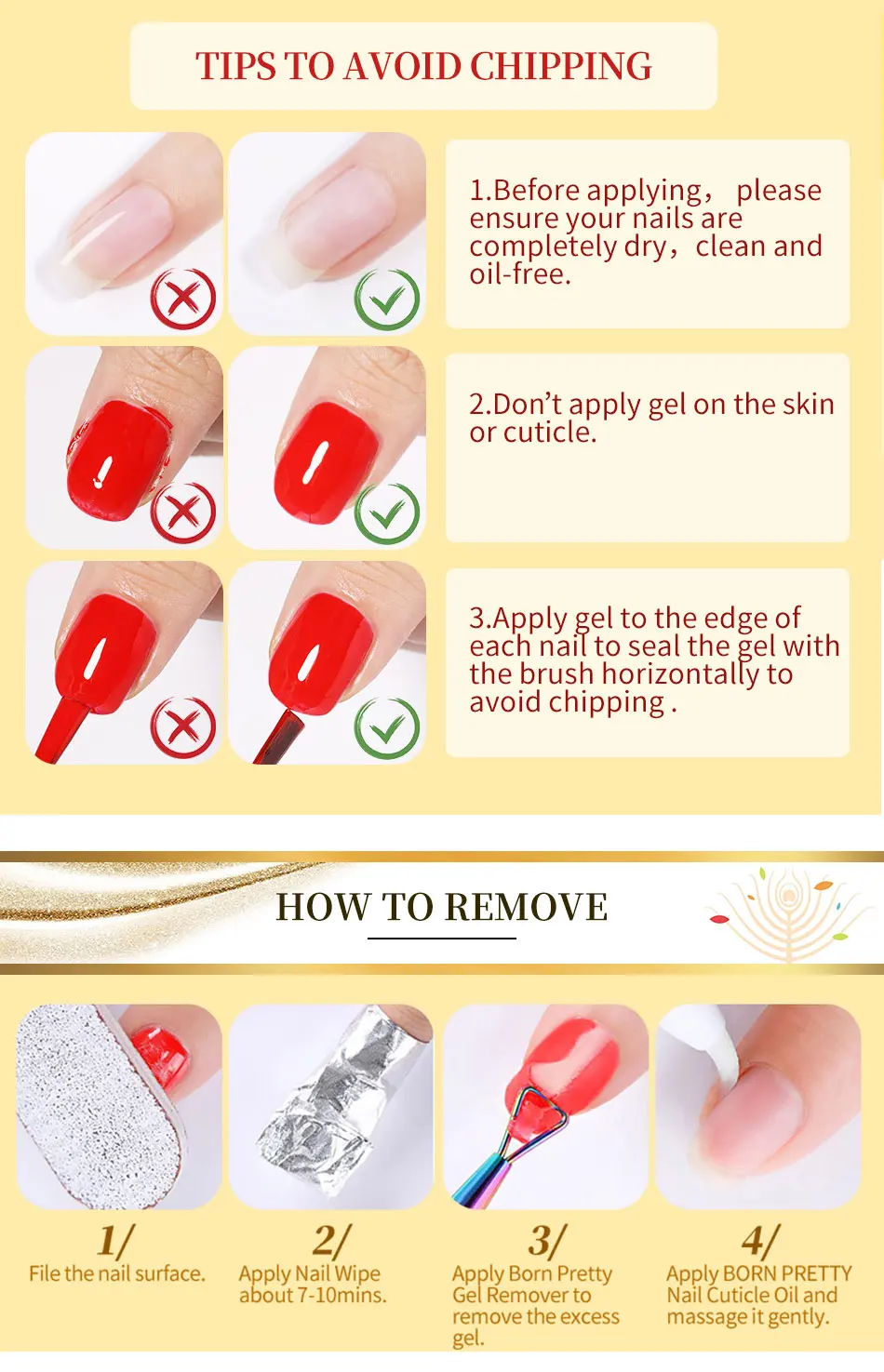 TIPS TO AVOID CHIPPING

1.Before applying， please ensure your nails are completely dry，clean and oil-free.

2.Don't apply gel on the skin or cuticle.

3.Apply gel to the edge of each nail to seal the gel with the brush horizontally to avoid chipping .

HOW TO REMOVE

1/
File the nail surface.

2/
Apply Nail Wipe about 7-10mins.

3/
Apply Born Pretty Gel Remover to remove the excess gel.

4/
Apply BORN PRETTY Nail Cuticle Oil and massage it gently.