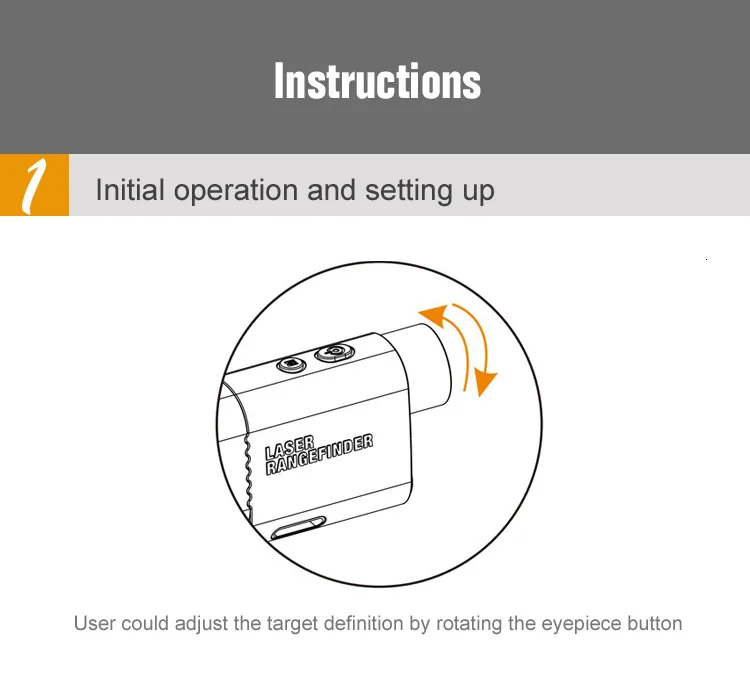 Instructions

1 Initial operation and setting up

LASER RANGEFINDER

User could adjust the target definition by rotating the eyepiece button