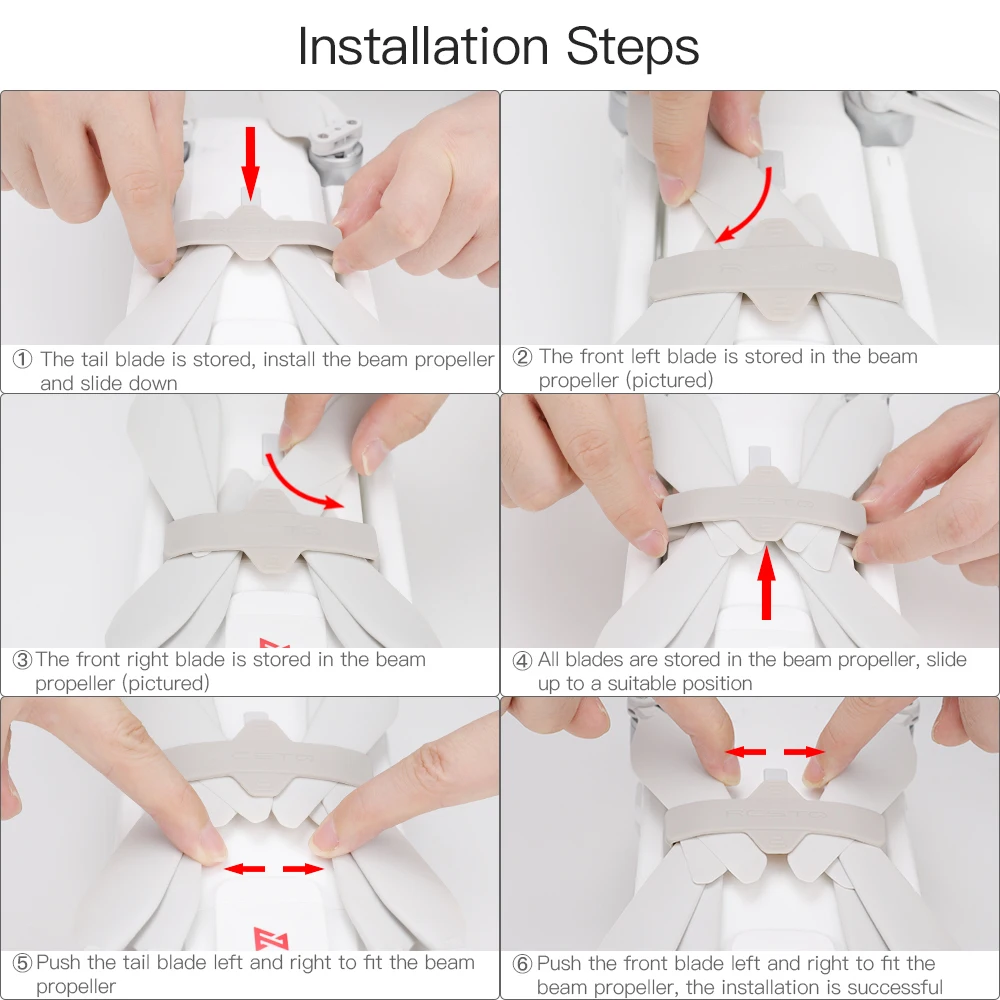 Installation Steps

① The tail blade is stored, install the beam propeller and slide down

② The front left blade is stored in the beam propeller (pictured)

③ The front right blade is stored in the beam propeller (pictured)

④ All blades are stored in the beam propeller, slide up to a suitable position

⑤ Push the tail blade left and right to fit the beam propeller

⑥ Push the front blade left and right to fit the beam propeller, the installation is successful