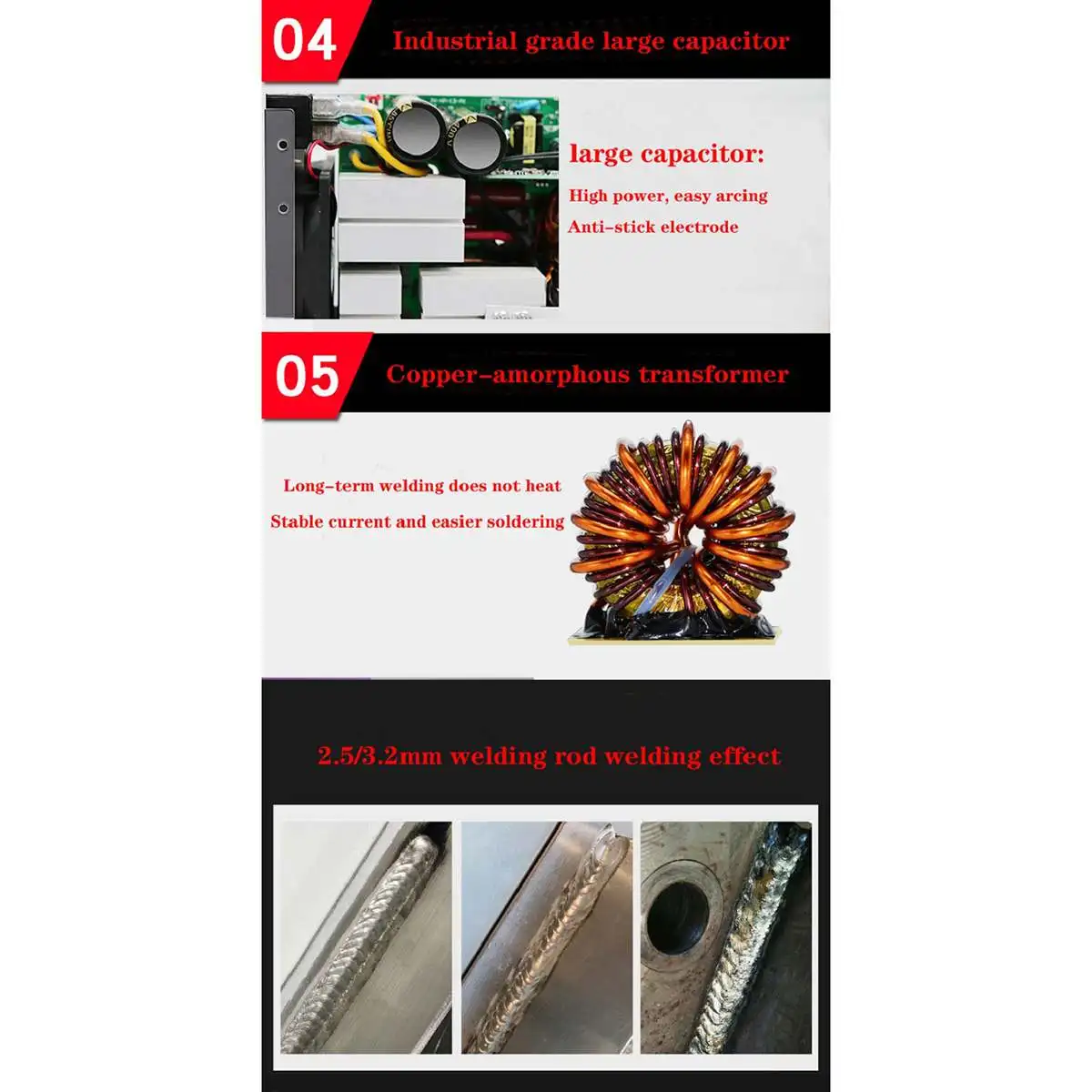 04 Industrial grade large capacitor

large capacitor:

High power, easy arcing

Anti-stick electrode

05 Copper-amorphous transformer

Long-term welding does not heat

Stable current and easier soldering

2.5/3.2mm welding rod welding effect