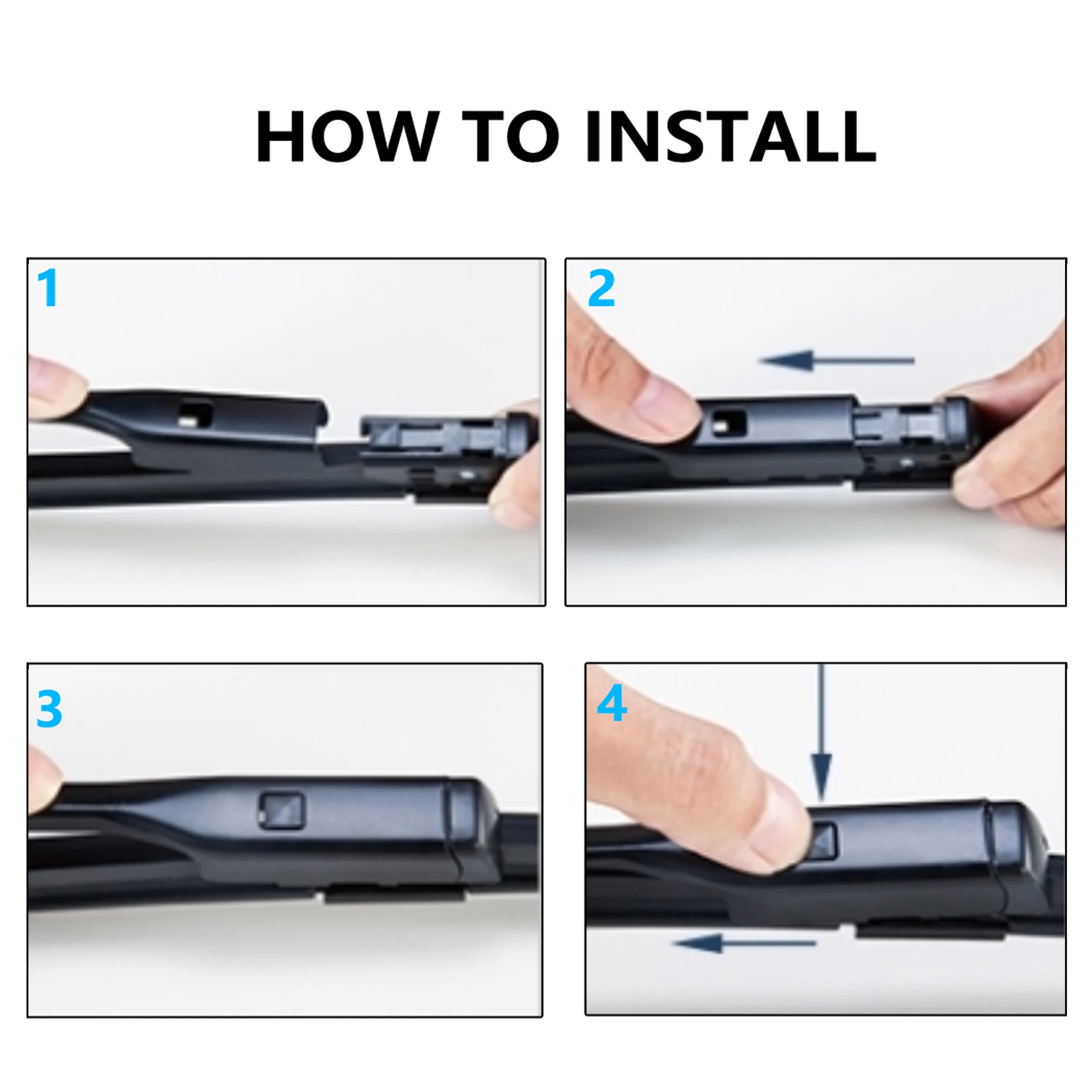 HOW TO INSTALL

1

2

3

4