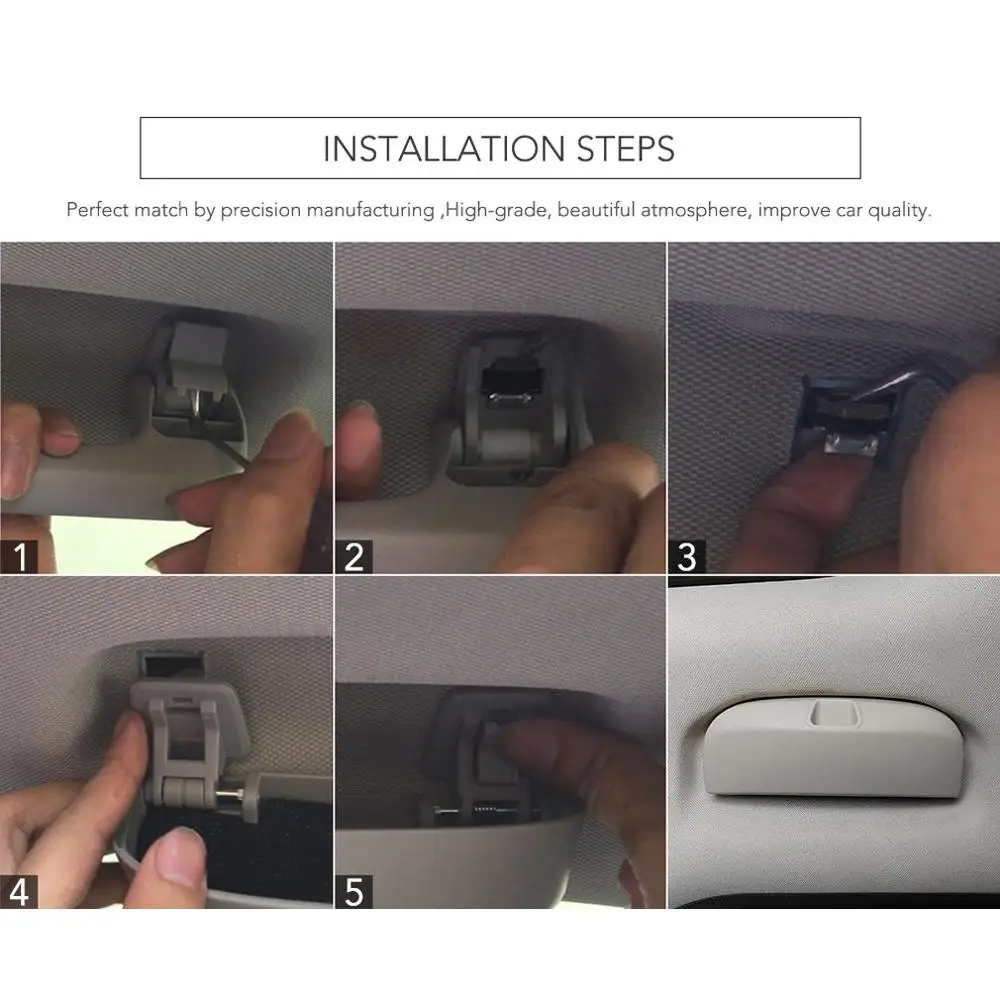 INSTALLATION STEPS

Perfect match by precision manufacturing ,High-grade, beautiful atmosphere, improve car quality.

1

2

3

4

5