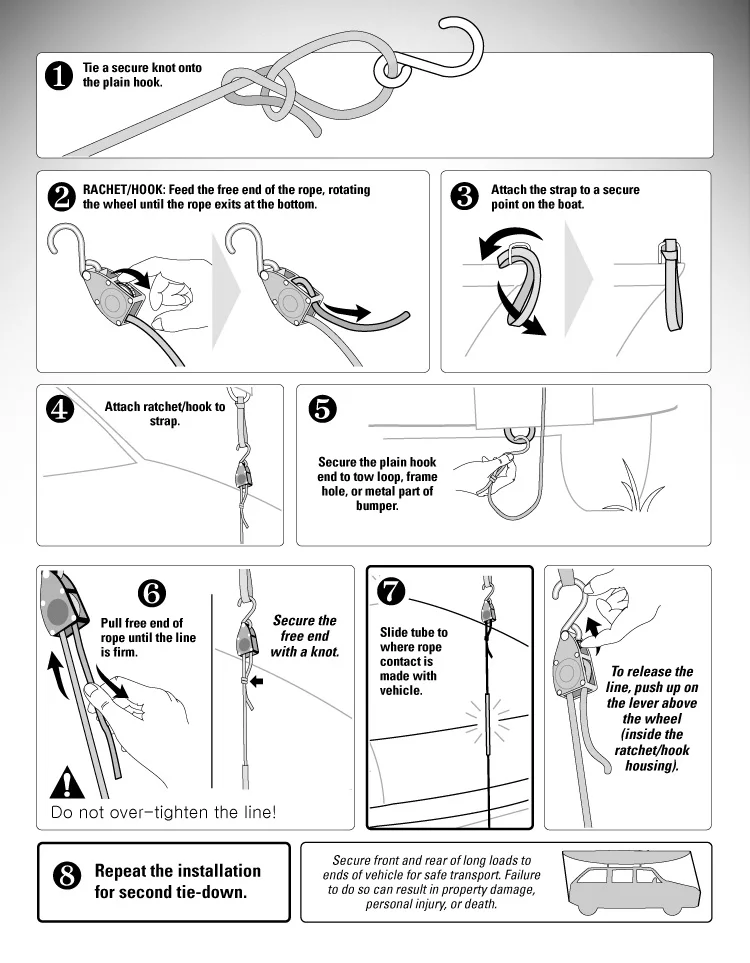 1 Tie a secure knot onto the plain hook.

2 RACHET/HOOK: Feed the free end of the rope, rotating the wheel until the rope exits at the bottom.

3 Attach the strap to a secure point on the boat.

4 Attach ratchet/hook to strap.

5 Secure the plain hook end to tow loop, frame hole, or metal part of bumper.

6 Pull free end of rope until the line is firm.

Secure the free end with a knot.

Do not over-tighten the line!

7 Slide tube to where rope contact is made with vehicle.

To release the line, push up on the lever above the wheel (inside the ratchet/hook housing).

8 Repeat the installation for second tie-down.

Secure front and rear of long loads to ends of vehicle for safe transport. Failure to do so can result in property damage, personal injury, or death.