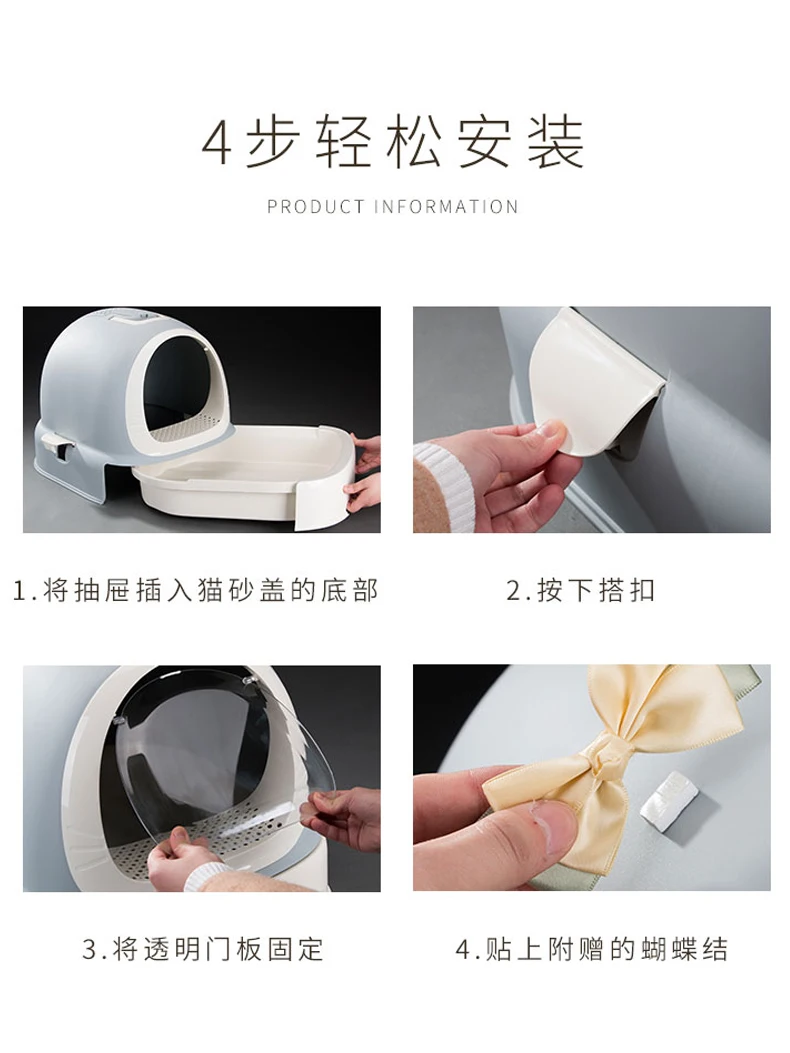 4步轻松安装

PRODUCT INFORMATION

1.将抽屉插入猫砂盖的底部

2.按下搭扣

3.将透明门板固定

4.贴上附赠的蝴蝶结