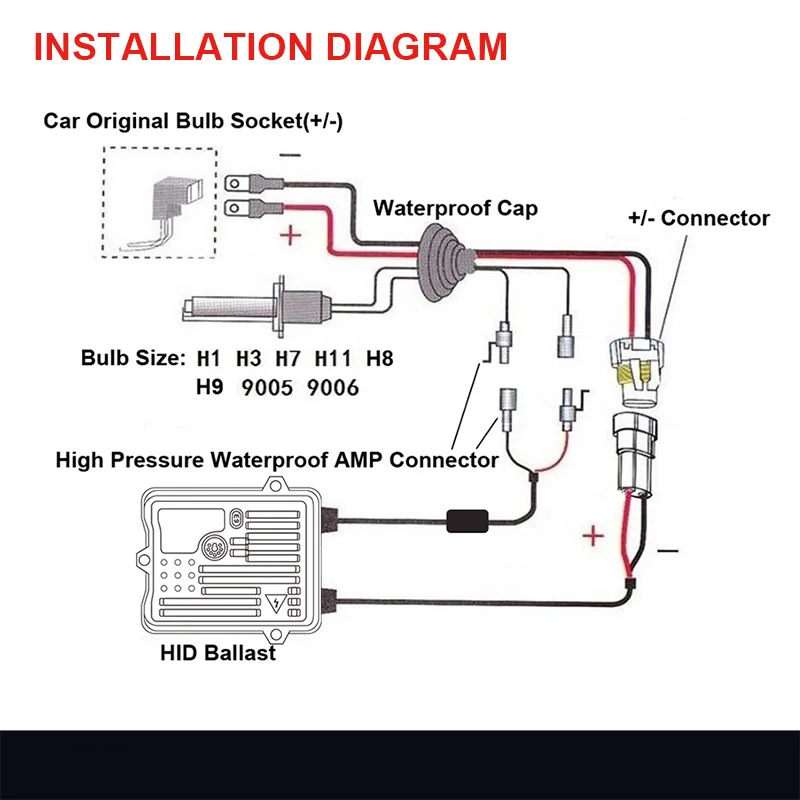 INSTALLATION DIAGRAM

Car Original Bulb Socket(+/-)

−

+

Waterproof Cap

+/- Connector

Bulb Size: H1 H3 H7 H11 H8 H9 9005 9006

High Pressure Waterproof AMP Connector

+

−

HID Ballast