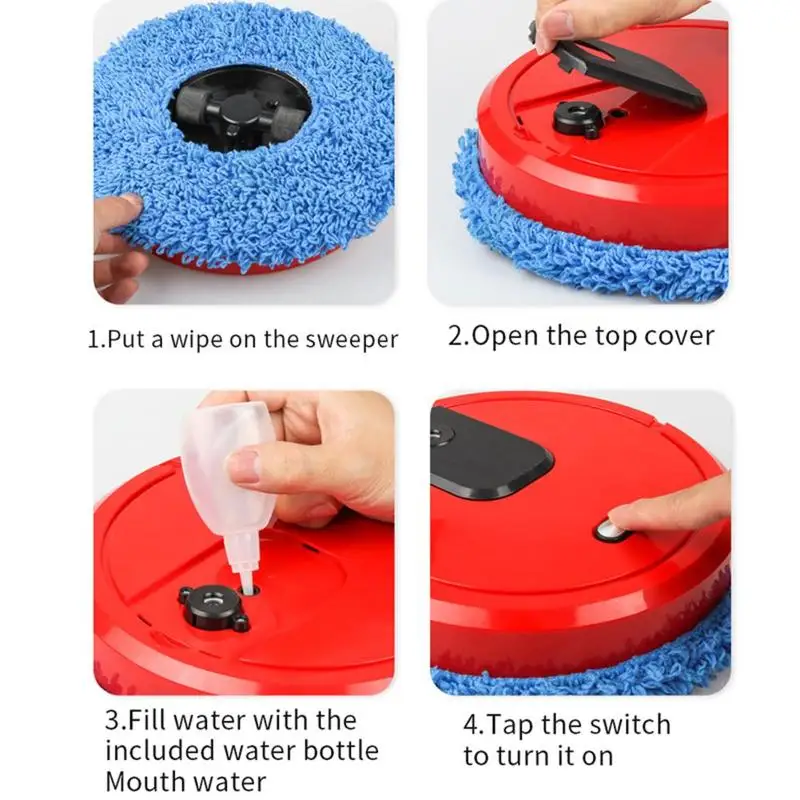 1.Put a wipe on the sweeper

2.Open the top cover

3.Fill water with the included water bottle Mouth water

4.Tap the switch to turn it on