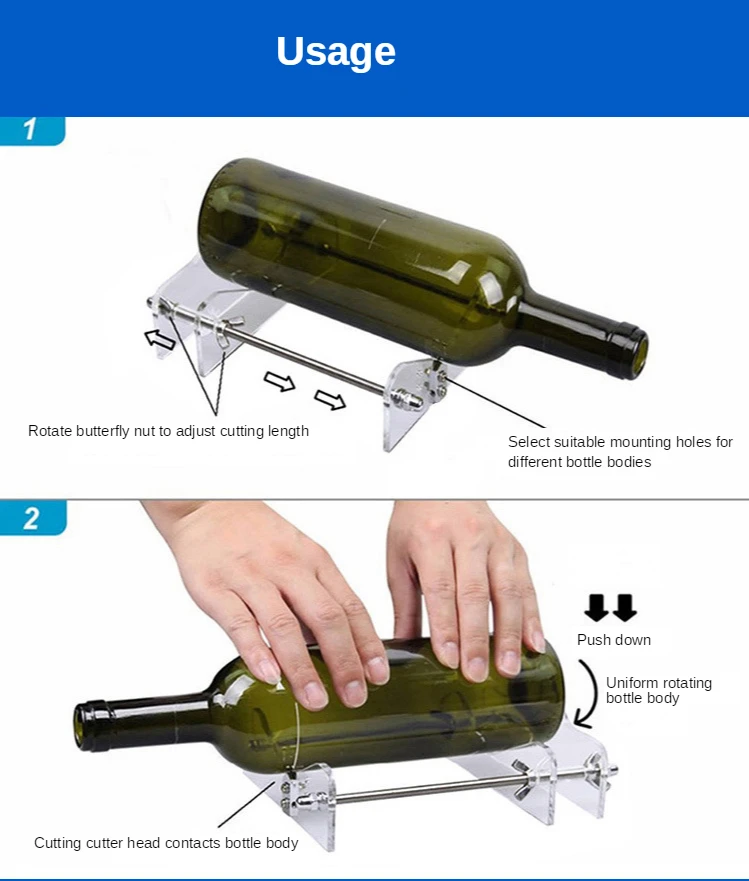 Usage

1

Rotate butterfly nut to adjust cutting length

Select suitable mounting holes for different bottle bodies

2

Push down

Uniform rotating bottle body

Cutting cutter head contacts bottle body