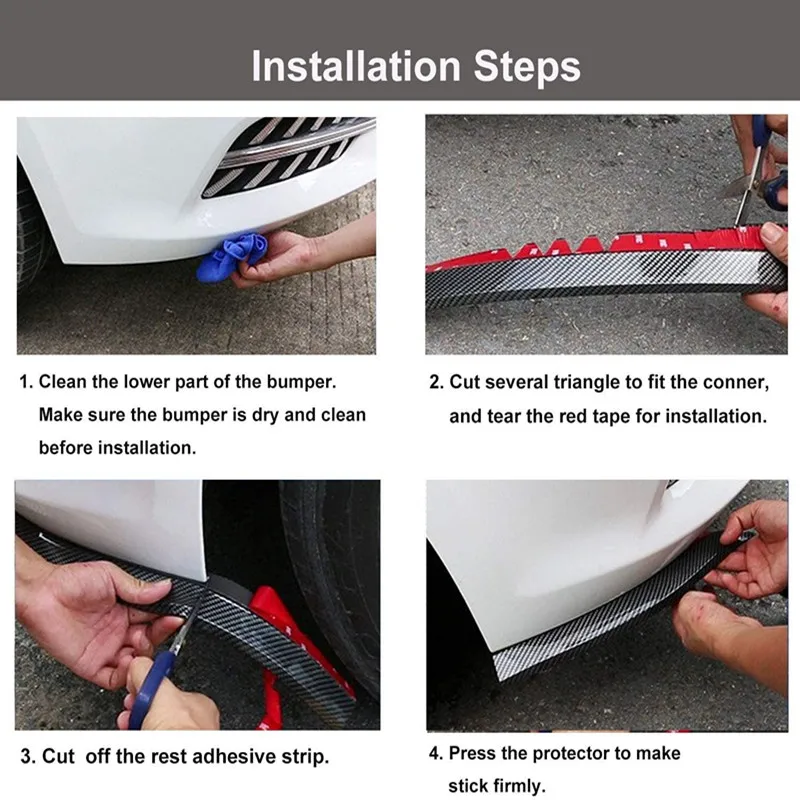 Installation Steps

1. Clean the lower part of the bumper. Make sure the bumper is dry and clean before installation.

2. Cut several triangle to fit the conner, and tear the red tape for installation.

3. Cut off the rest adhesive strip.

4. Press the protector to make stick firmly.