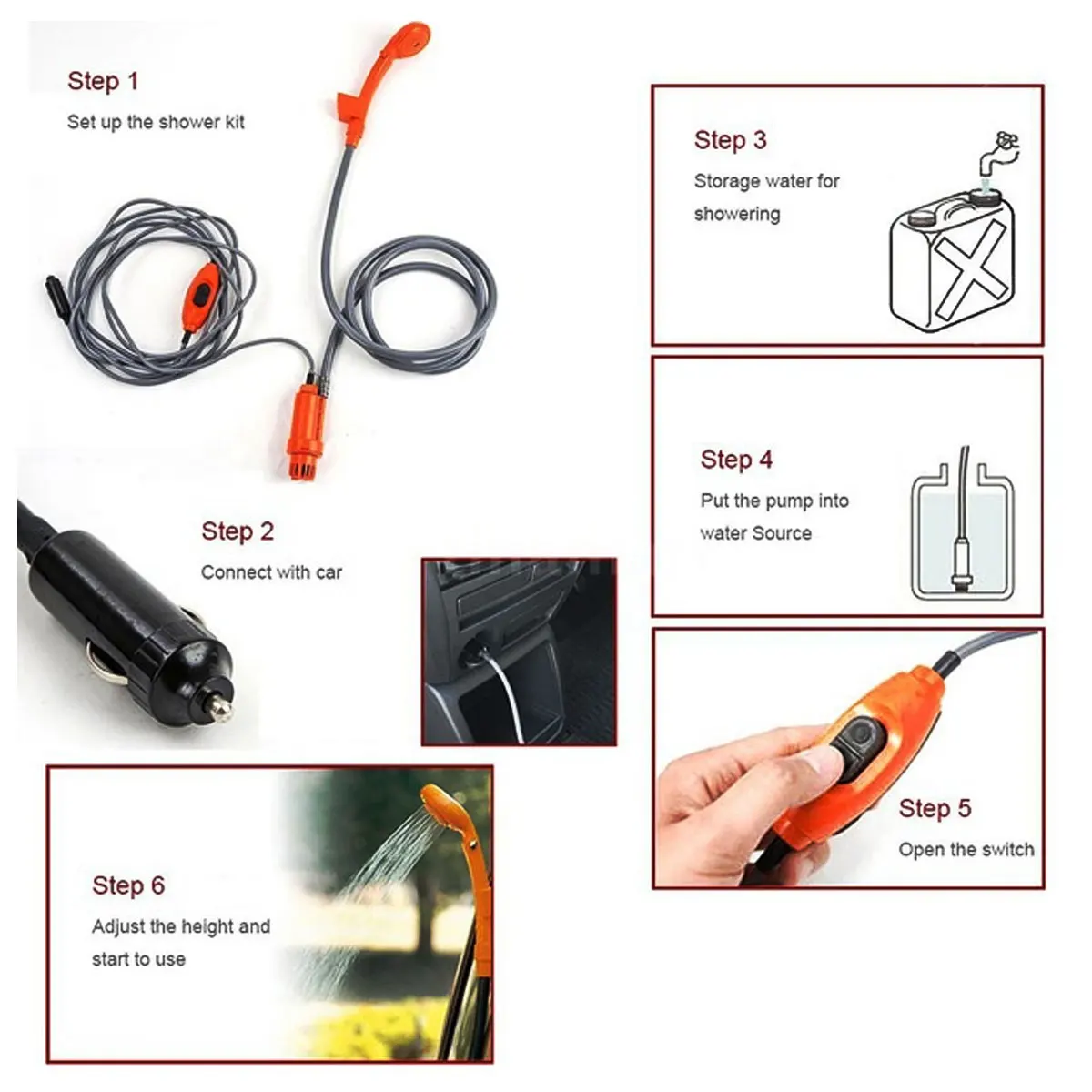 Step 1
Set up the shower kit

Step 2
Connect with car

Step 3
Storage water for showering

Step 4
Put the pump into water Source

Step 5
Open the switch

Step 6
Adjust the height and start to use