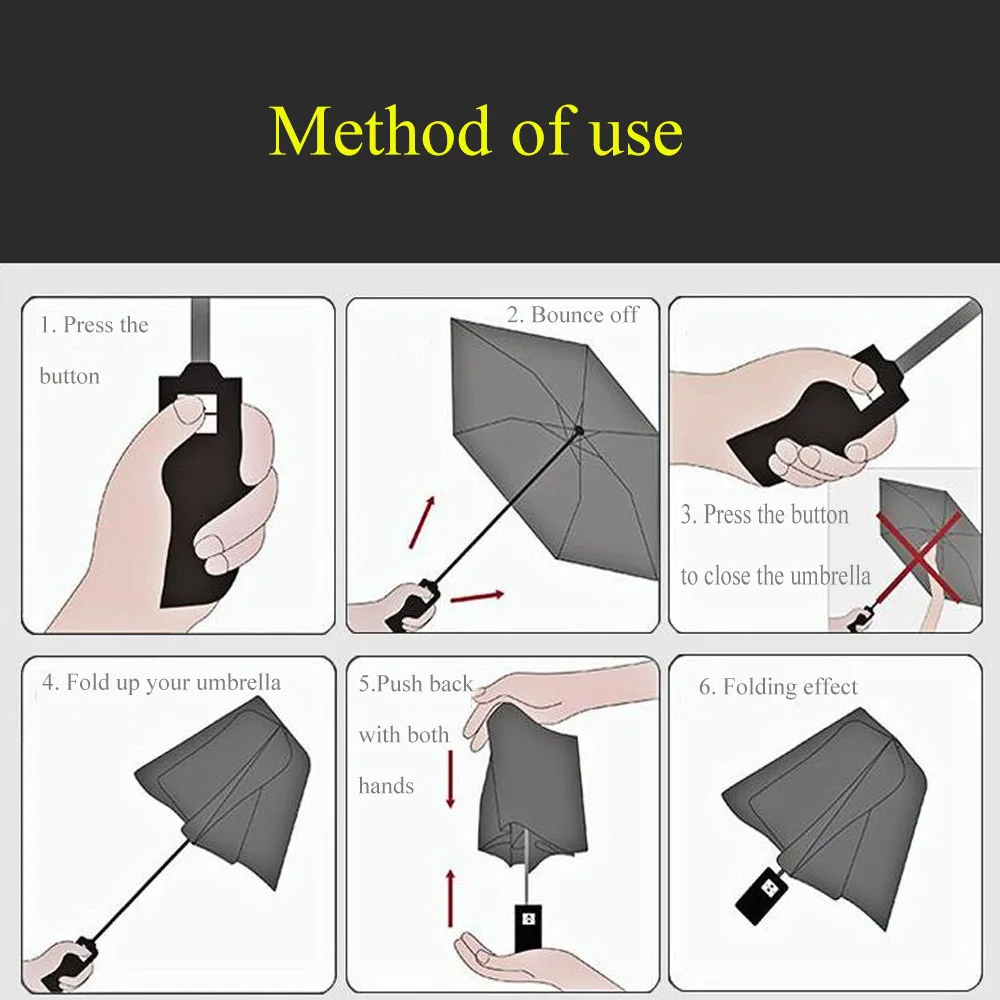 Method of use

1. Press the button

2. Bounce off

3. Press the button to close the umbrella

4. Fold up your umbrella

5.Push back with both hands

6. Folding effect