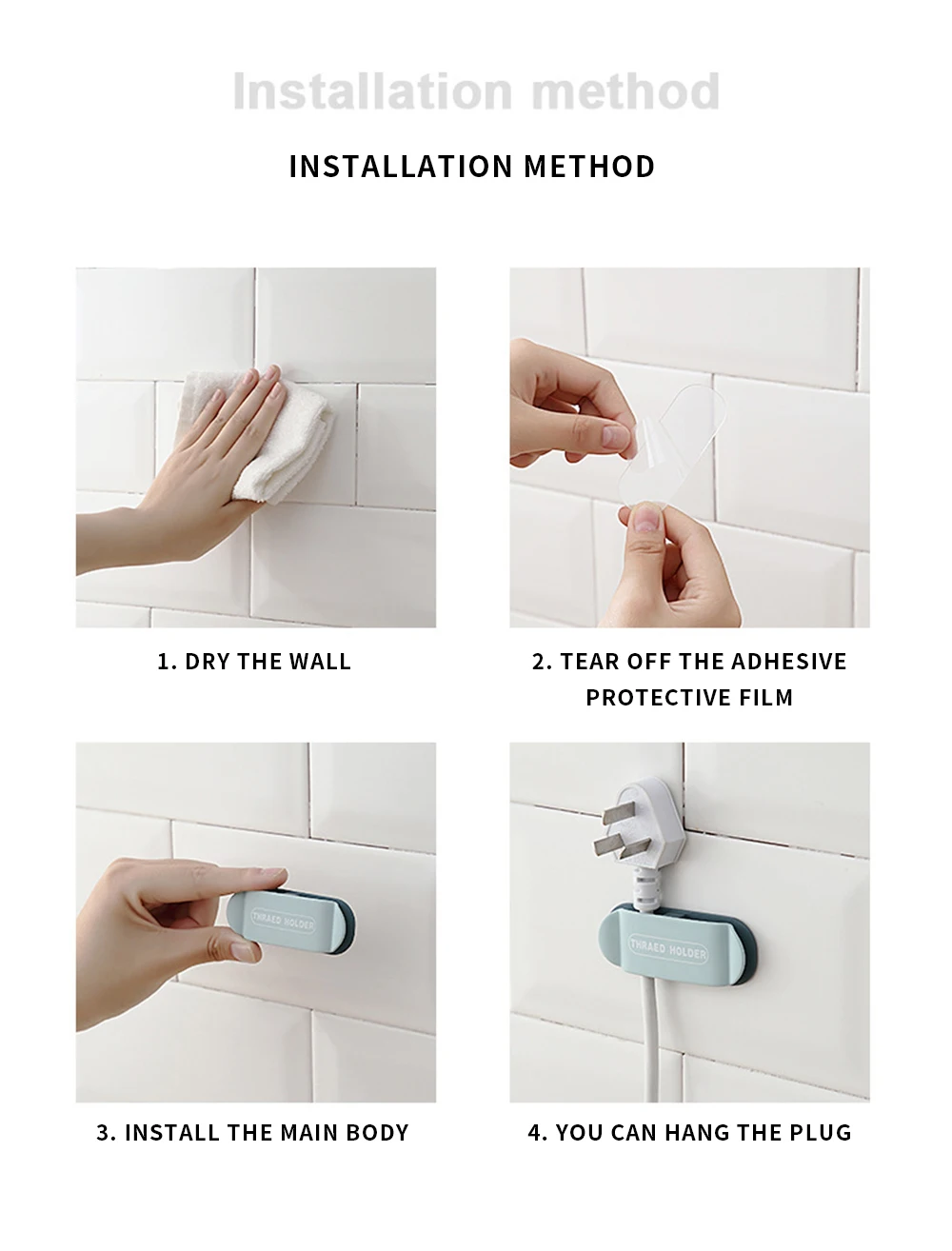 Installation method

INSTALLATION METHOD

1. DRY THE WALL

2. TEAR OFF THE ADHESIVE PROTECTIVE FILM

THRAED HOLDER

3. INSTALL THE MAIN BODY

THRAED HOLDER

4. YOU CAN HANG THE PLUG