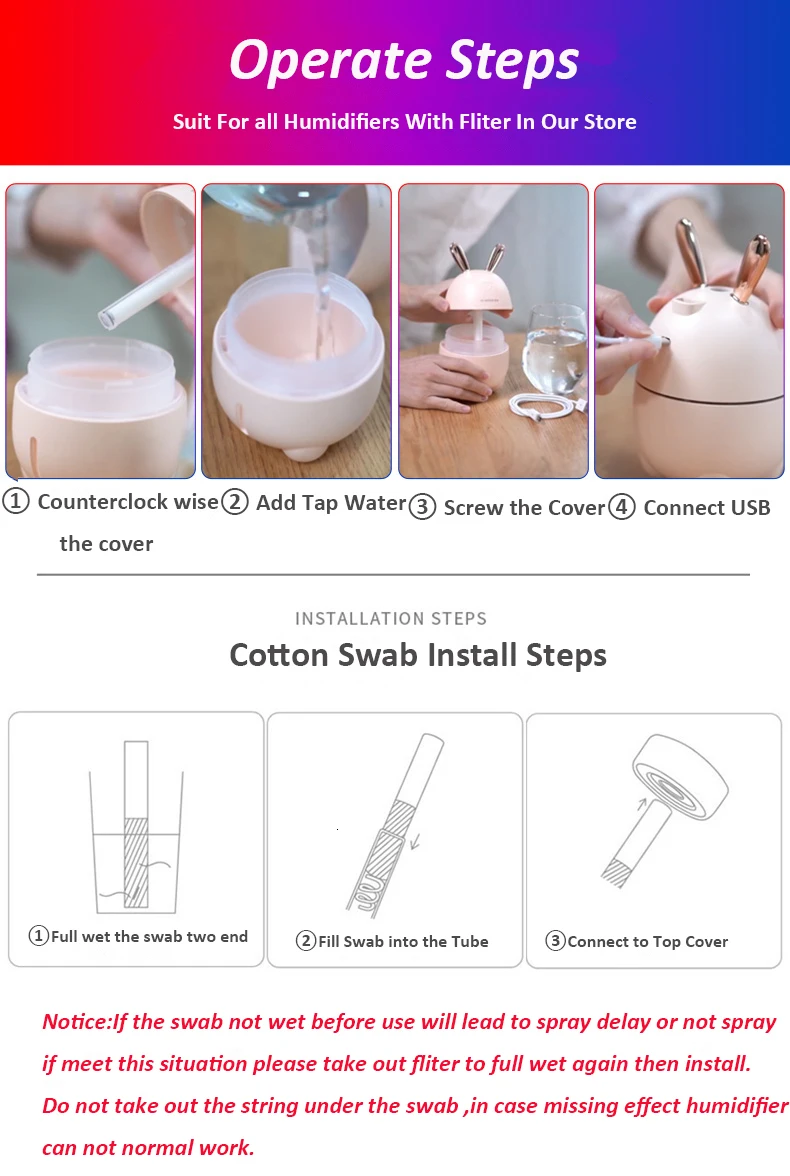 Operate Steps

Suit For all Humidifiers With Fliter In Our Store

① Counterclock wise the cover ② Add Tap Water ③ Screw the Cover ④ Connect USB

INSTALLATION STEPS

Cotton Swab Install Steps

①Full wet the swab two end

②Fill Swab into the Tube

③Connect to Top Cover

Notice:If the swab not wet before use will lead to spray delay or not spray if meet this situation please take out fliter to full wet again then install. Do not take out the string under the swab ,in case missing effect humidifier can not normal work.