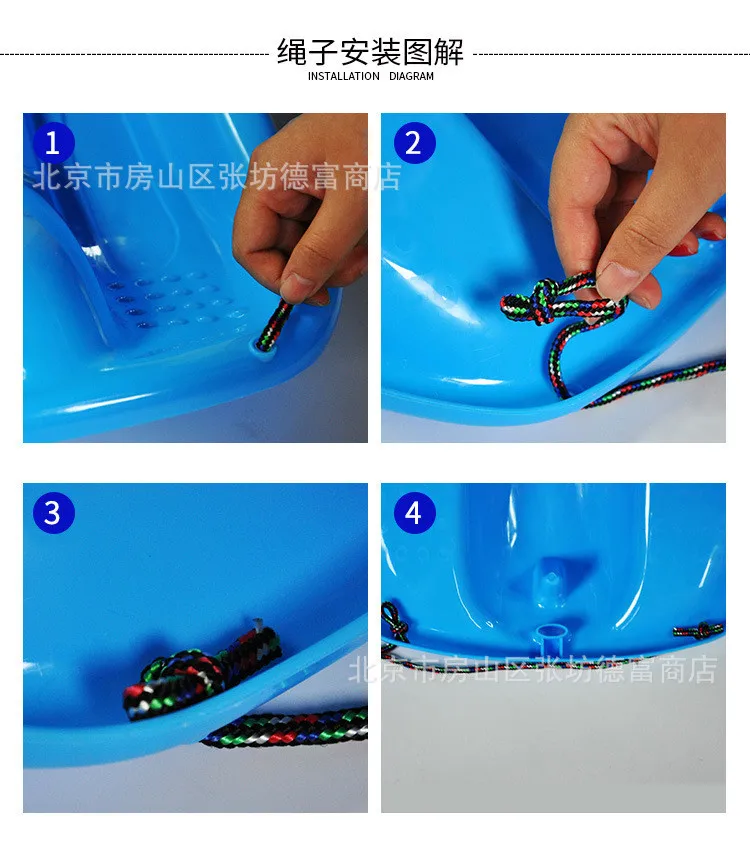 绳子安装图解
INSTALLATION DIAGRAM

1
北京市房山区张坊德富商店

2

3

4
北京市房山区张坊德富商店