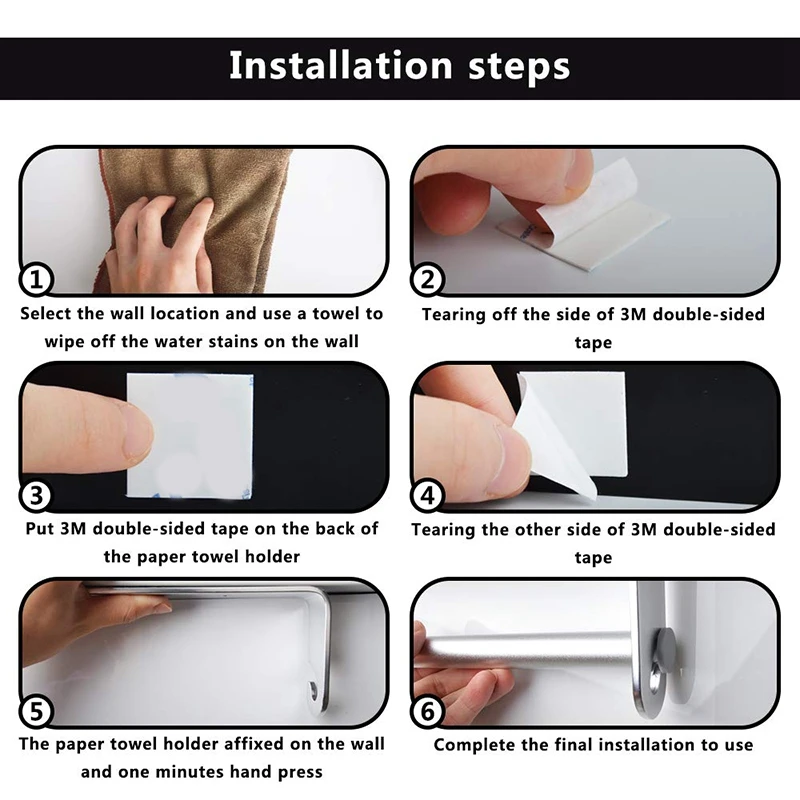 Installation steps

1
Select the wall location and use a towel to wipe off the water stains on the wall

2
Tearing off the side of 3M double-sided tape

3
Put 3M double-sided tape on the back of the paper towel holder

4
Tearing the other side of 3M double-sided tape

5
The paper towel holder affixed on the wall and one minutes hand press

6
Complete the final installation to use