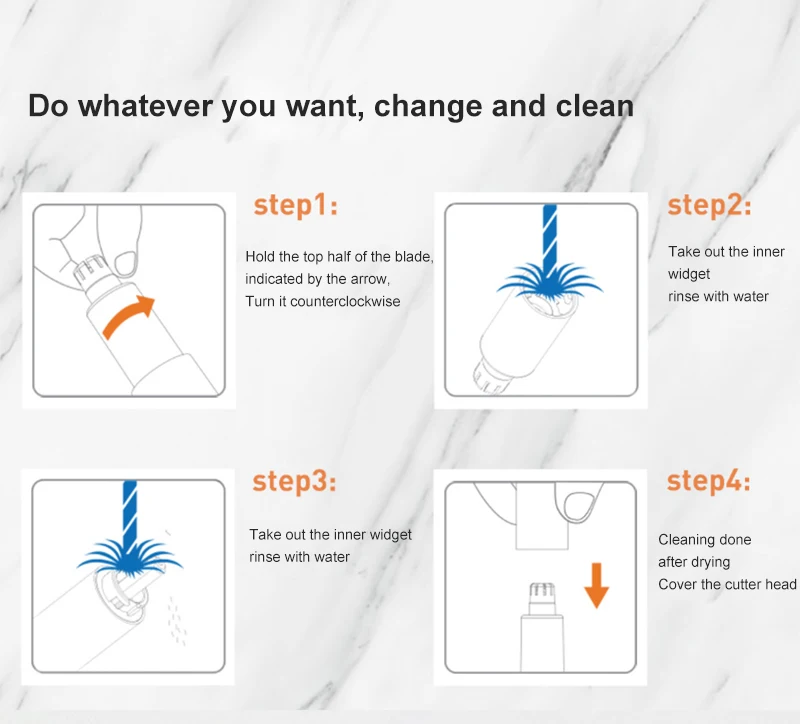 Do whatever you want, change and clean

step1:

Hold the top half of the blade, indicated by the arrow, Turn it counterclockwise

step2:

Take out the inner widget rinse with water

step3:

Take out the inner widget rinse with water

step4:

Cleaning done after drying Cover the cutter head