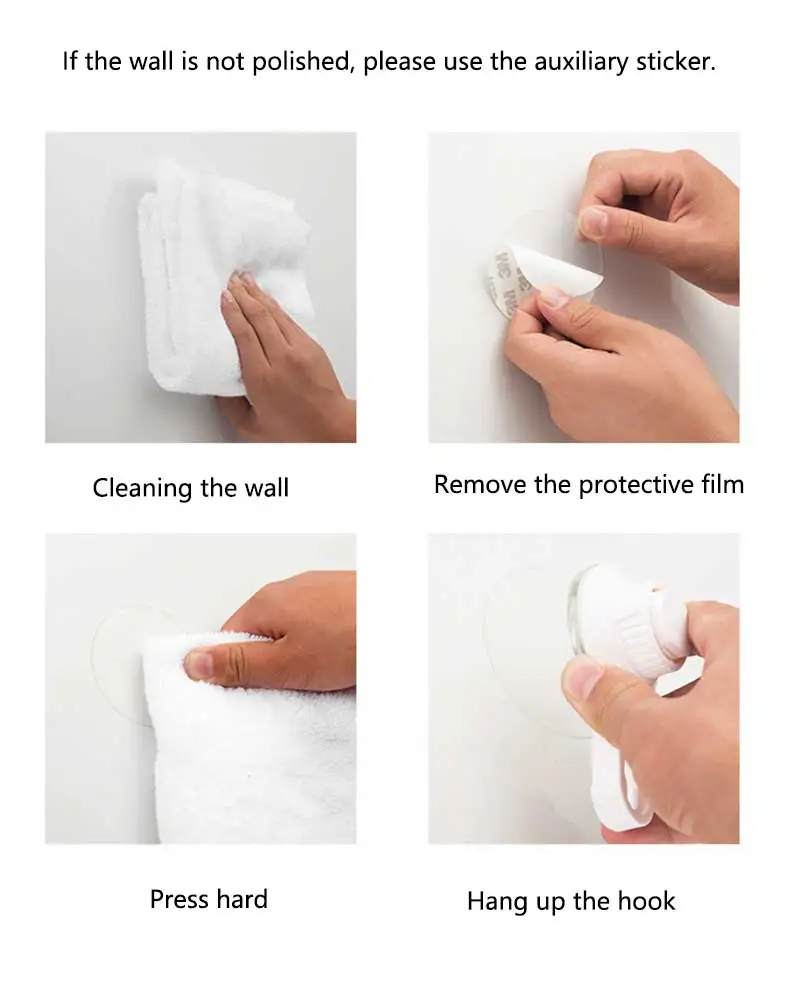 If the wall is not polished, please use the auxiliary sticker.

3M 3M

Cleaning the wall

Remove the protective film

Press hard

Hang up the hook